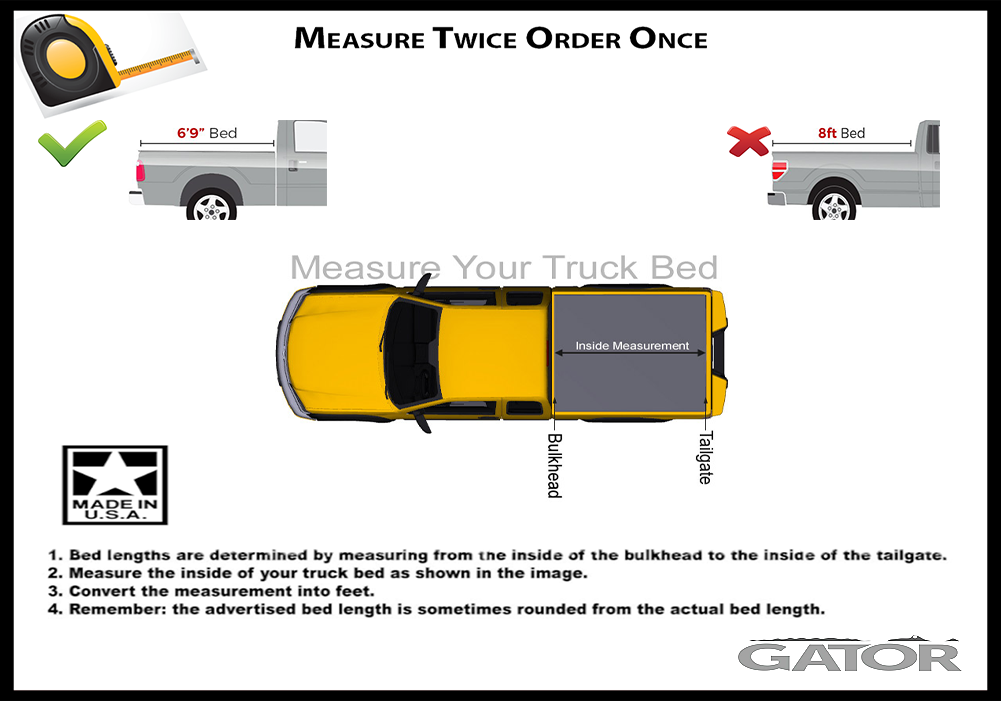 MEASURE TWICE ORDER ONCE

6'9" Bed

8ft Bed

Measure Your Truck Bed

Inside Measurement

Bulkhead

Tailgate

MADE IN U.S.A.

1. Bed lengths are determined by measuring from the inside of the bulkhead to the inside of the tailgate.
2. Measure the inside of your truck bed as shown in the image.
3. Convert the measurement into feet.
4. Remember: the advertised bed length is sometimes rounded from the actual bed length.

GATOR