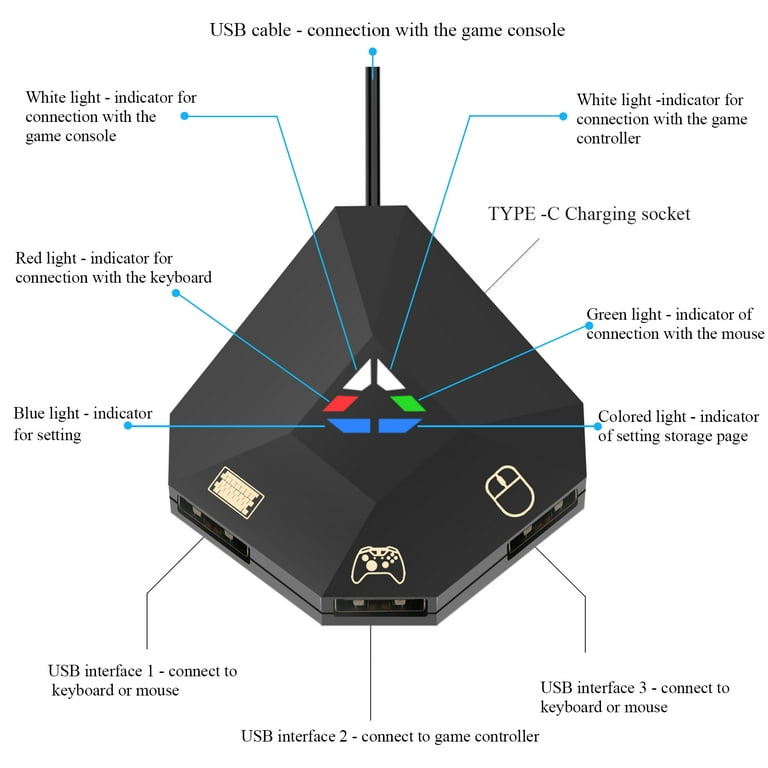 USB cable - connection with the game console

White light - indicator for connection with the game console

White light -indicator for connection with the game controller

TYPE -C Charging socket

Red light - indicator for connection with the keyboard

Green light - indicator of connection with the mouse

Blue light - indicator for setting

Colored light - indicator of setting storage page

USB interface 1 - connect to keyboard or mouse

USB interface 3 - connect to keyboard or mouse

USB interface 2 - connect to game controller