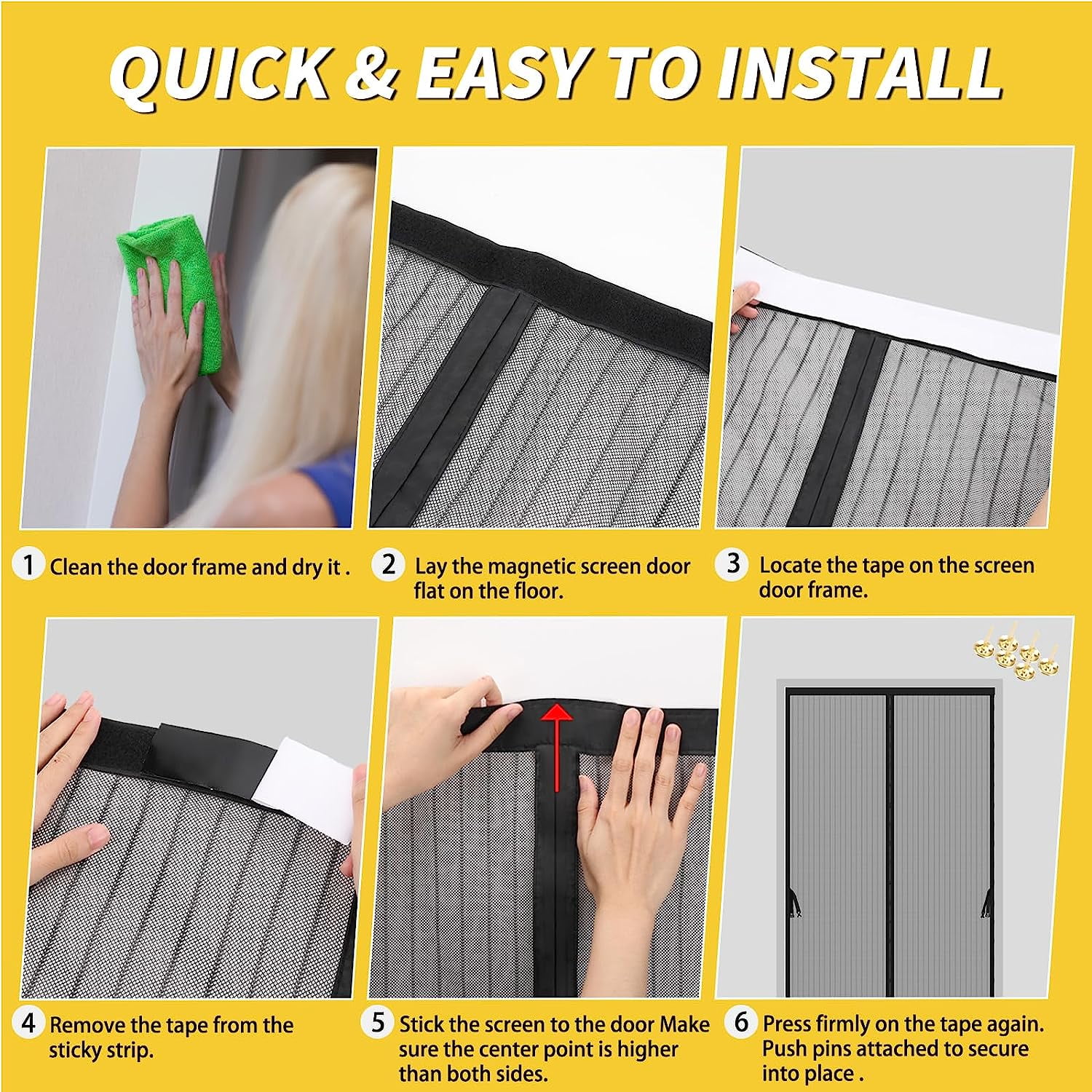 QUICK & EASY TO INSTALL

1 Clean the door frame and dry it .

2 Lay the magnetic screen door flat on the floor.

3 Locate the tape on the screen door frame.

4 Remove the tape from the sticky strip.

5 Stick the screen to the door Make sure the center point is higher than both sides.

6 Press firmly on the tape again. Push pins attached to secure into place .