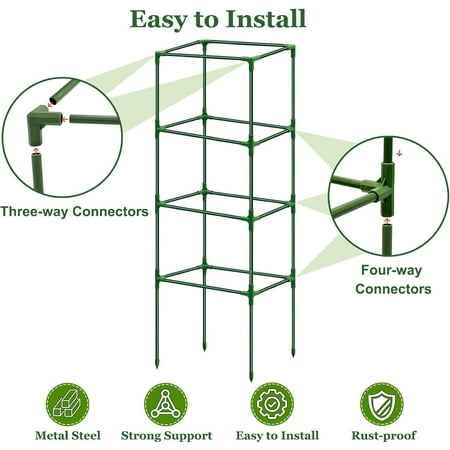 Easy to Install

Three-way Connectors

Four-way Connectors

Metal Steel

Strong Support

Easy to Install

Rust-proof