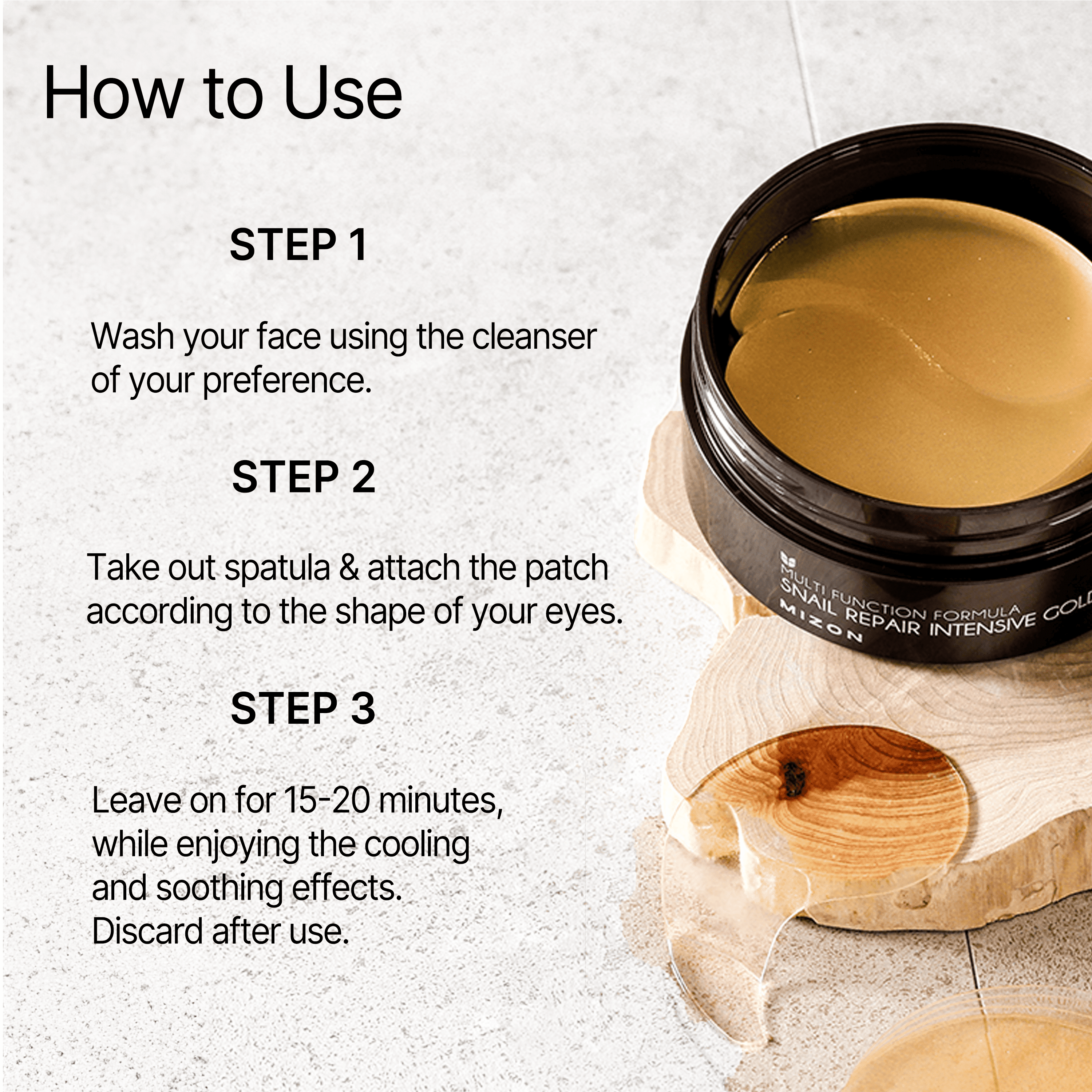 How to Use

STEP 1

Wash your face using the cleanser of your preference.

STEP 2

Take out spatula & attach the patch according to the shape of your eyes.

STEP 3

Leave on for 15-20 minutes, while enjoying the cooling and soothing effects. Discard after use.

MULTI FUNCTION FORMULA
SNAIL REPAIR INTENSIVE GOLD
MIZON