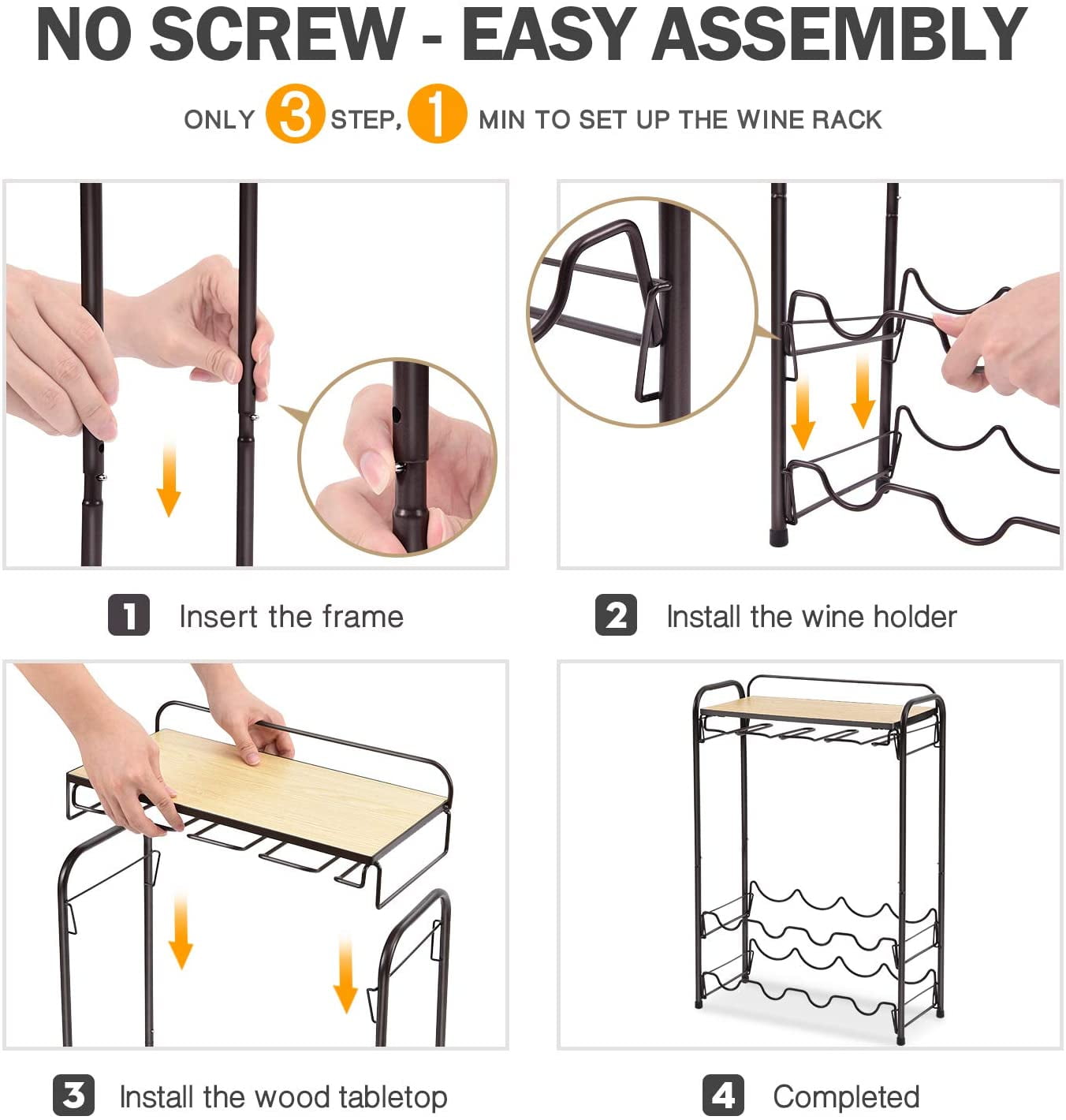 NO SCREW - EASY ASSEMBLY

ONLY 3 STEP, 1 MIN TO SET UP THE WINE RACK

1 Insert the frame

2 Install the wine holder

3 Install the wood tabletop

4 Completed