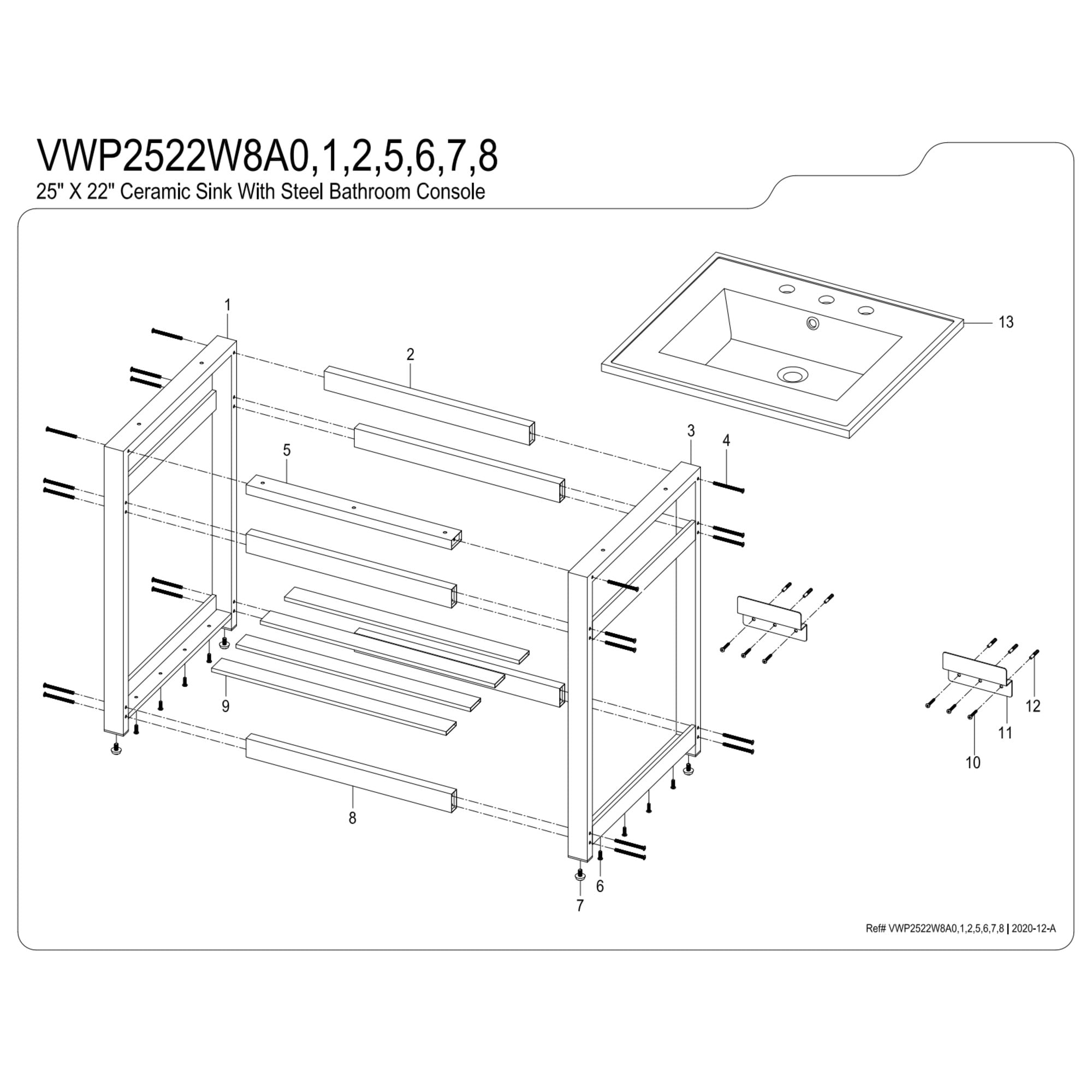 VWP2522W8A0,1,2,5,6,7,8
25" X 22" Ceramic Sink With Steel Bathroom Console

1
2
13
3
4
5
9
12
11
10
8
6
7

Ref# VWP2522W8A0,1,2,5,6,7,8 | 2020-12-A