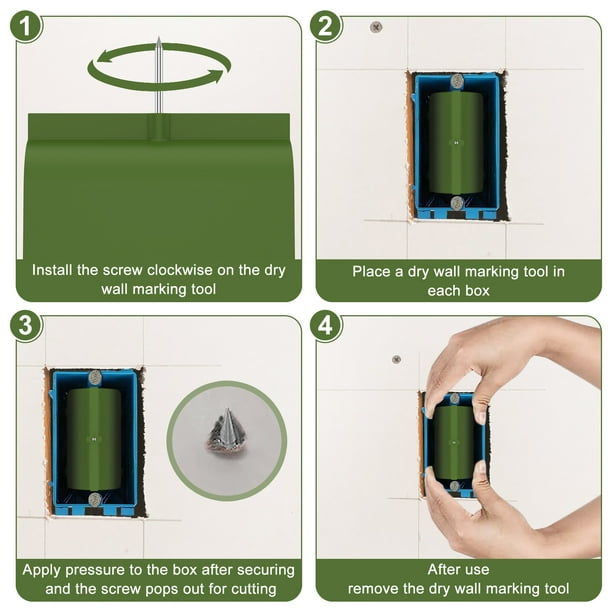 1

Install the screw clockwise on the dry wall marking tool

2

Place a dry wall marking tool in each box

3

Apply pressure to the box after securing and the screw pops out for cutting

4

After use
remove the dry wall marking tool