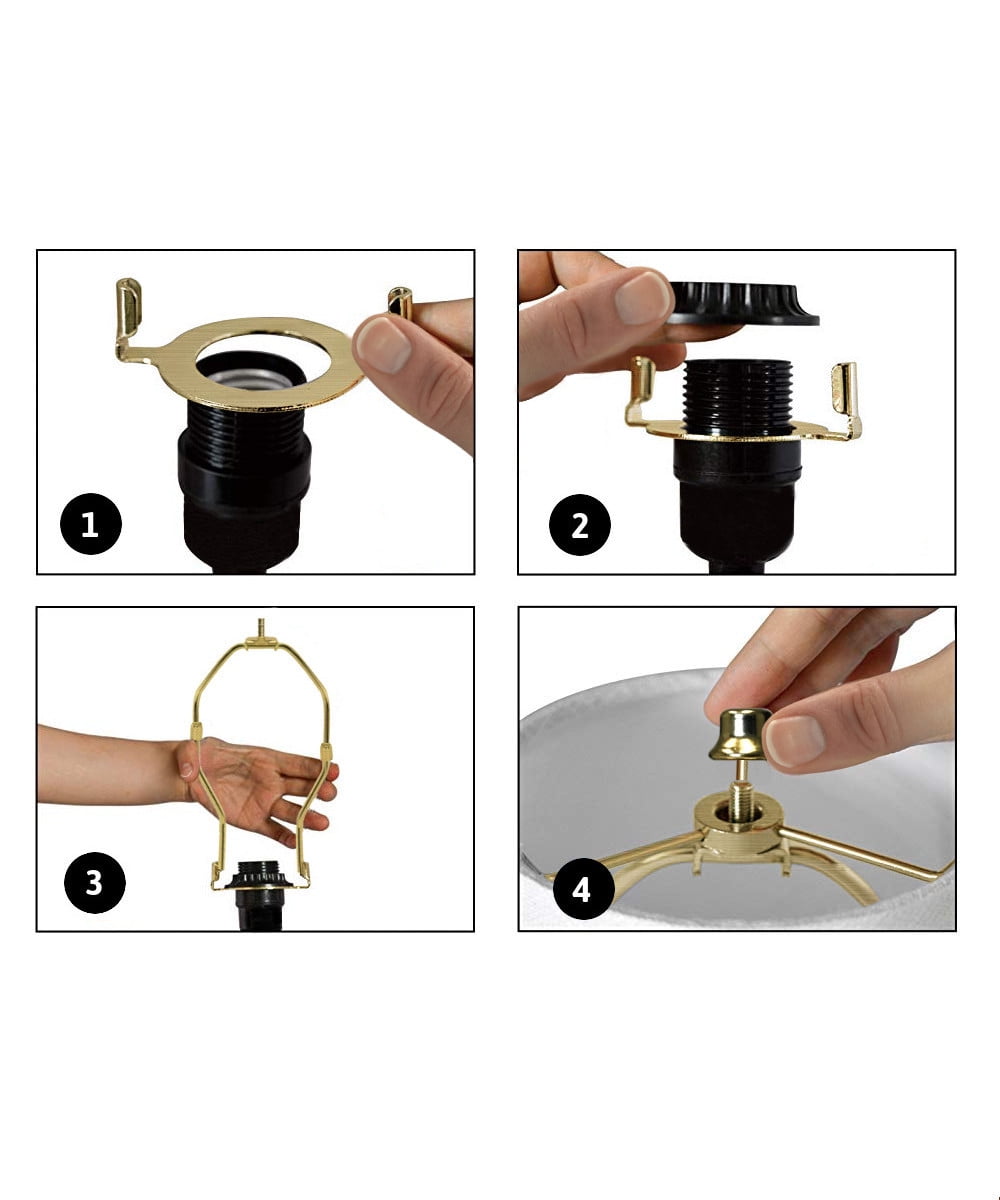 1

2

3

4