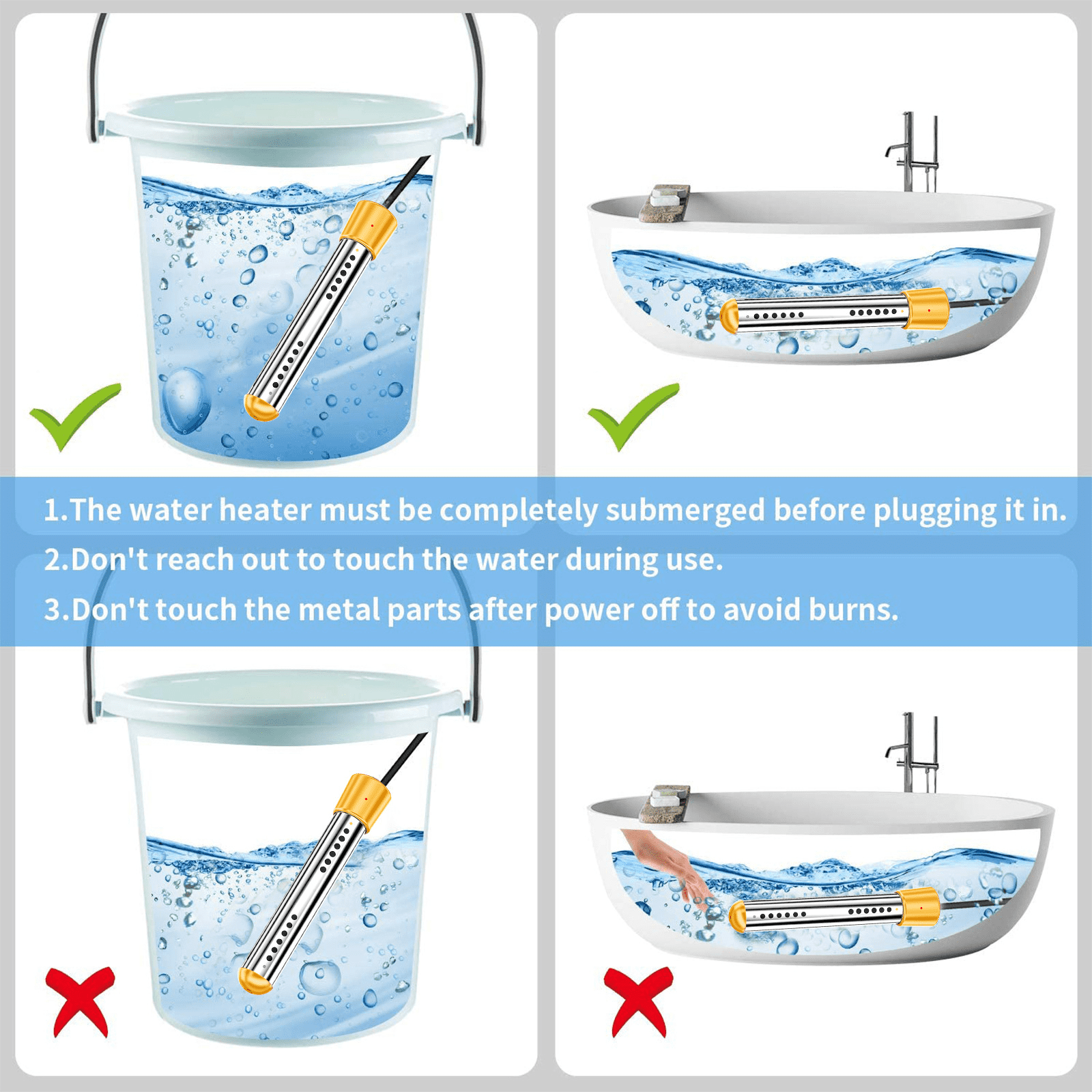 1.The water heater must be completely submerged before plugging it in.
2.Don't reach out to touch the water during use.
3.Don't touch the metal parts after power off to avoid burns.