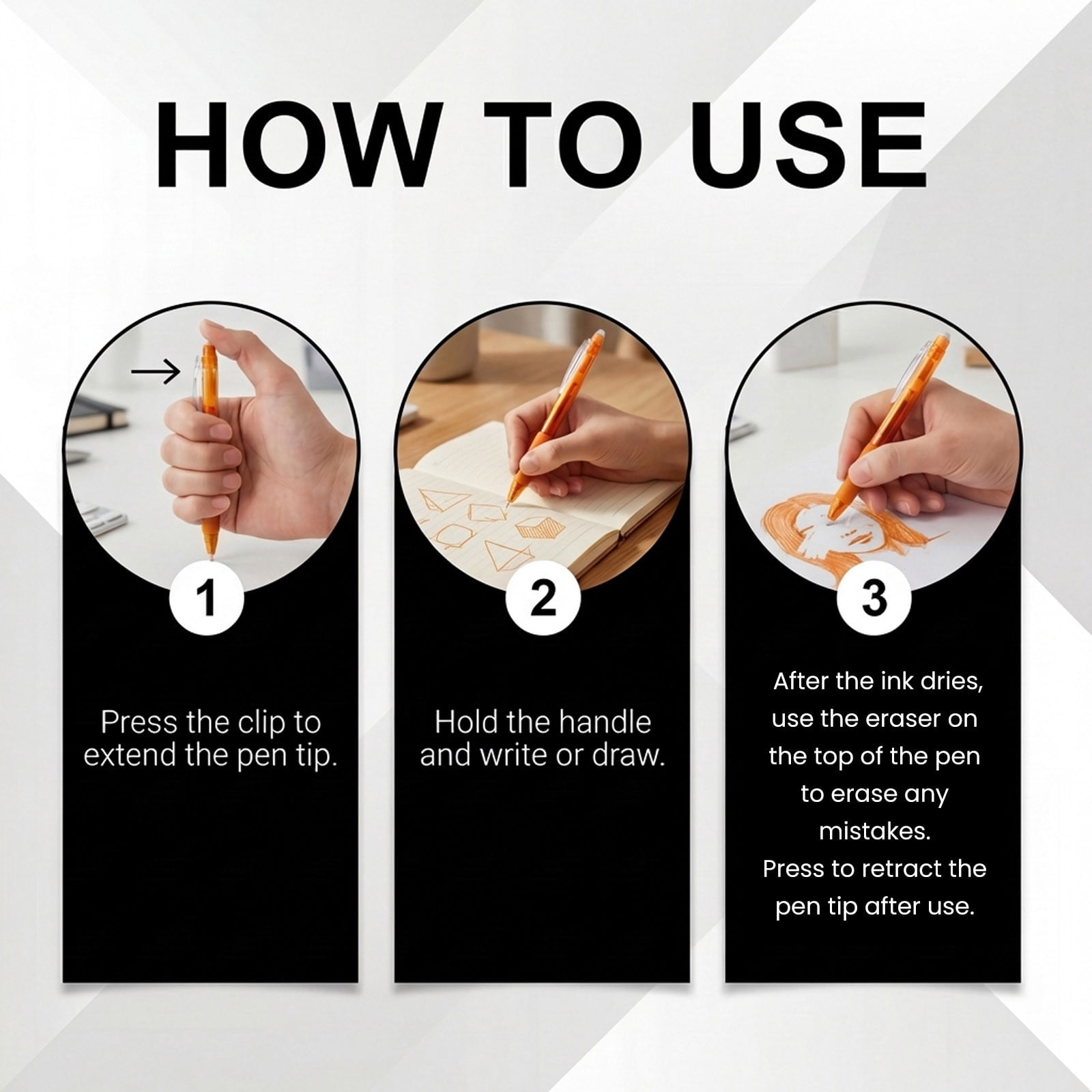 HOW TO USE

1

Press the clip to extend the pen tip.

2

Hold the handle and write or draw.

3

After the ink dries, use the eraser on the top of the pen to erase any mistakes.
Press to retract the pen tip after use.