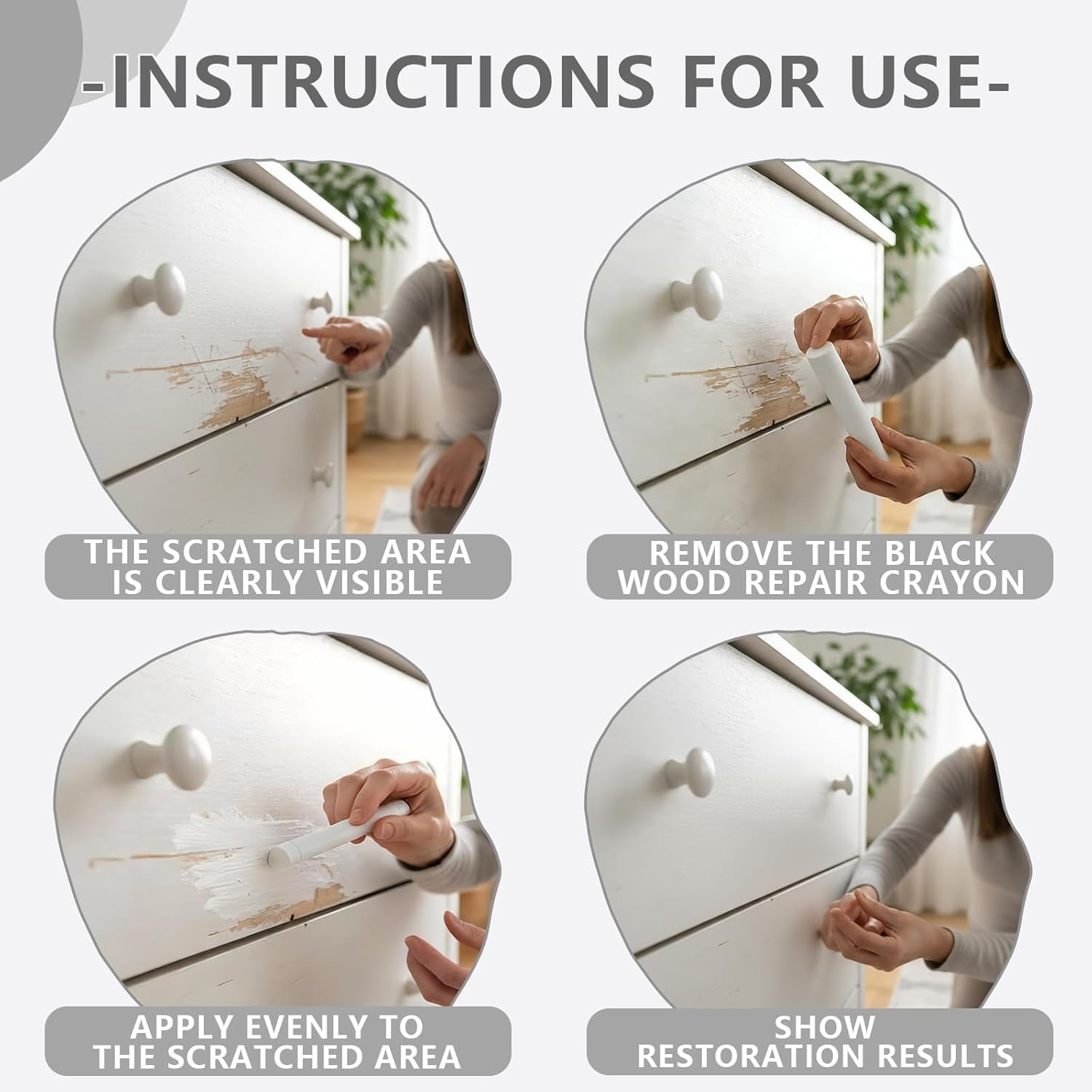 -INSTRUCTIONS FOR USE-

THE SCRATCHED AREA IS CLEARLY VISIBLE

REMOVE THE BLACK WOOD REPAIR CRAYON

APPLY EVENLY TO THE SCRATCHED AREA

SHOW RESTORATION RESULTS