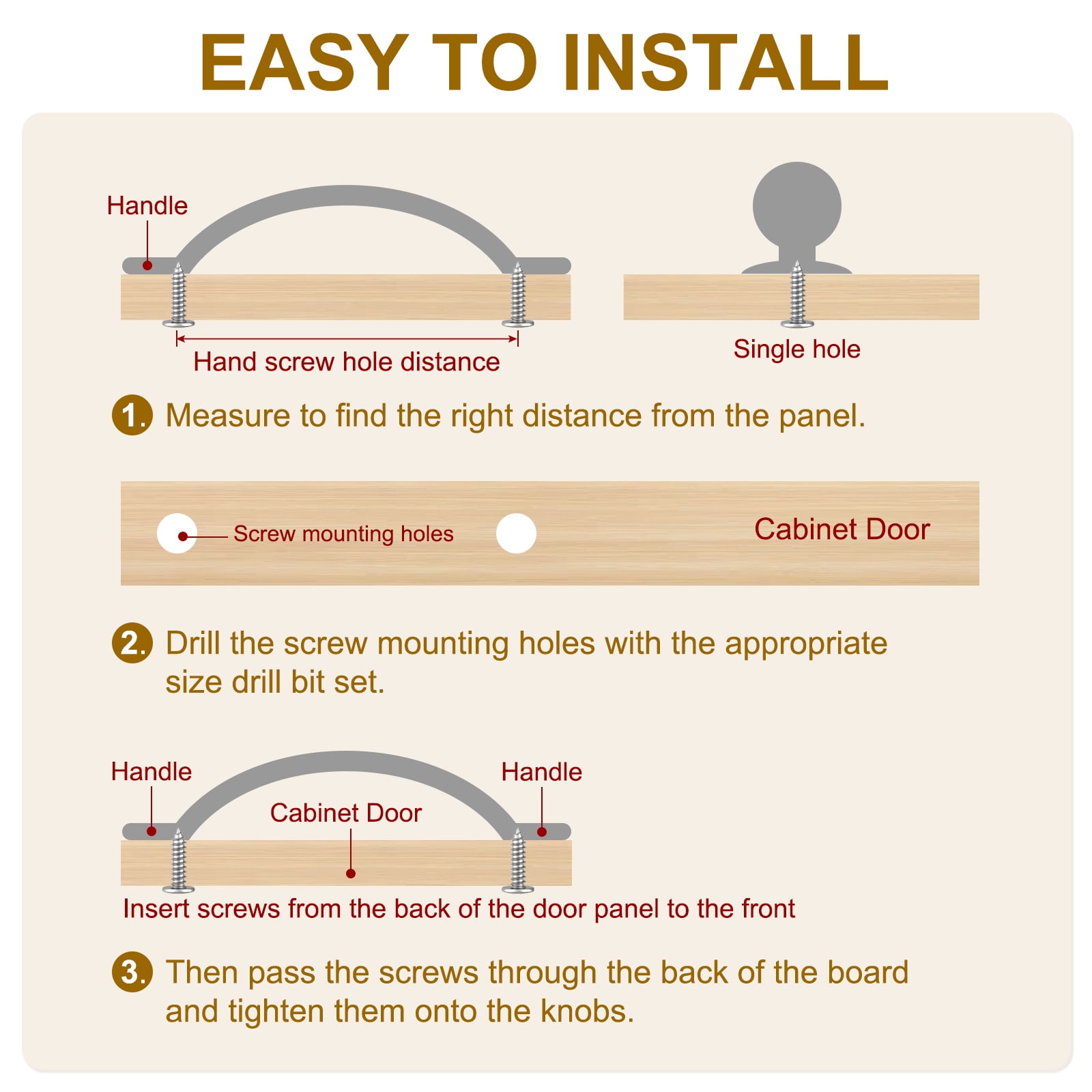 EASY TO INSTALL

Handle

Hand screw hole distance

Single hole

1. Measure to find the right distance from the panel.

Screw mounting holes

Cabinet Door

2. Drill the screw mounting holes with the appropriate size drill bit set.

Handle

Cabinet Door

Handle

Insert screws from the back of the door panel to the front

3. Then pass the screws through the back of the board and tighten them onto the knobs.