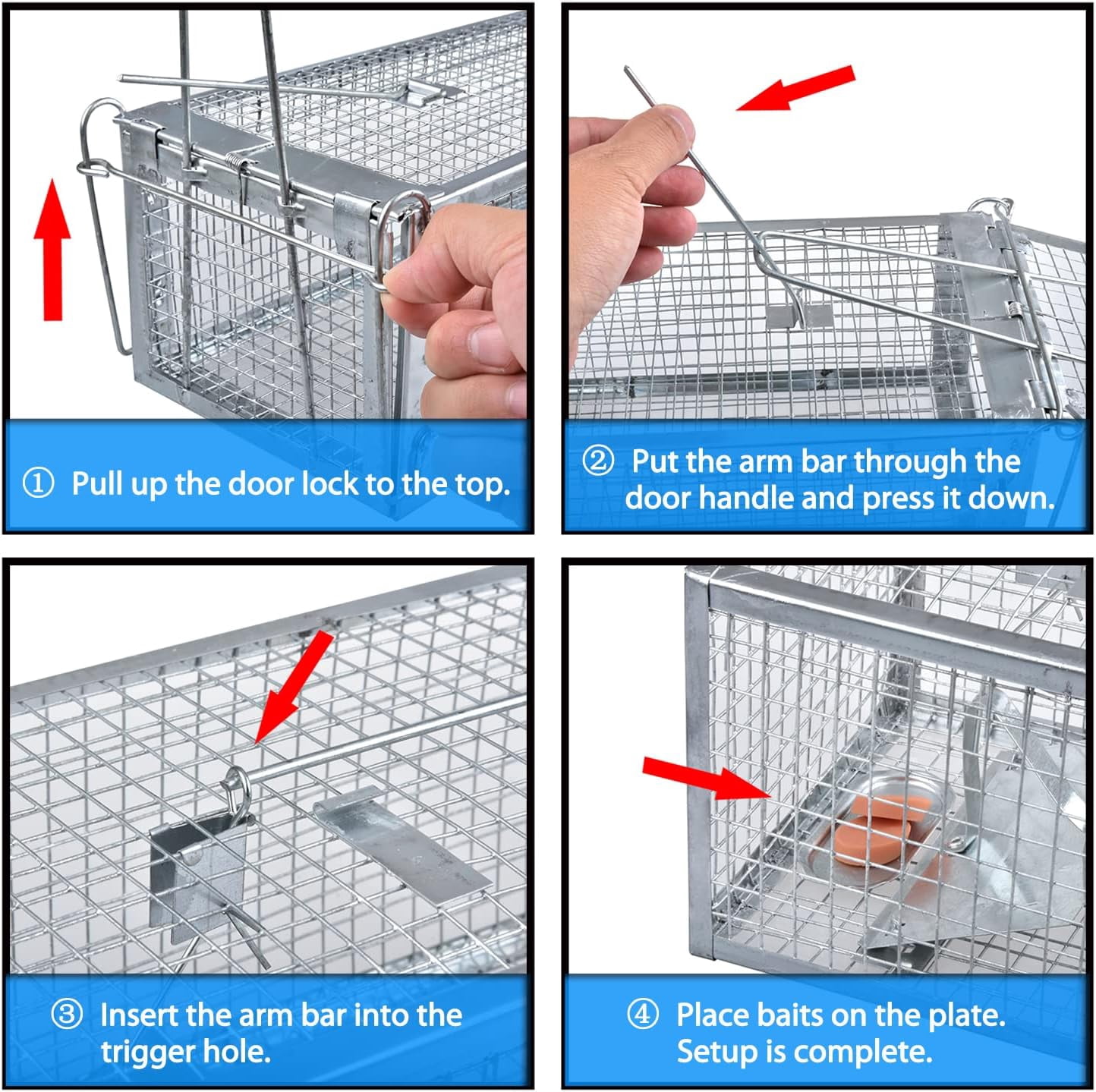 ① Pull up the door lock to the top.

② Put the arm bar through the door handle and press it down.

③ Insert the arm bar into the trigger hole.

④ Place baits on the plate. Setup is complete.