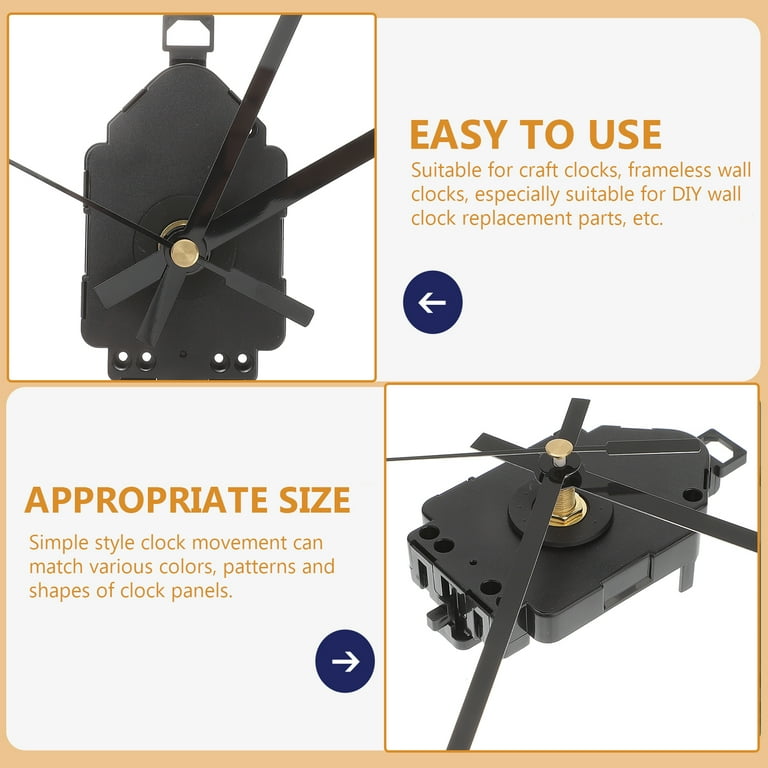 EASY TO USE

Suitable for craft clocks, frameless wall clocks, especially suitable for DIY wall clock replacement parts, etc.

APPROPRIATE SIZE

Simple style clock movement can match various colors, patterns and shapes of clock panels.