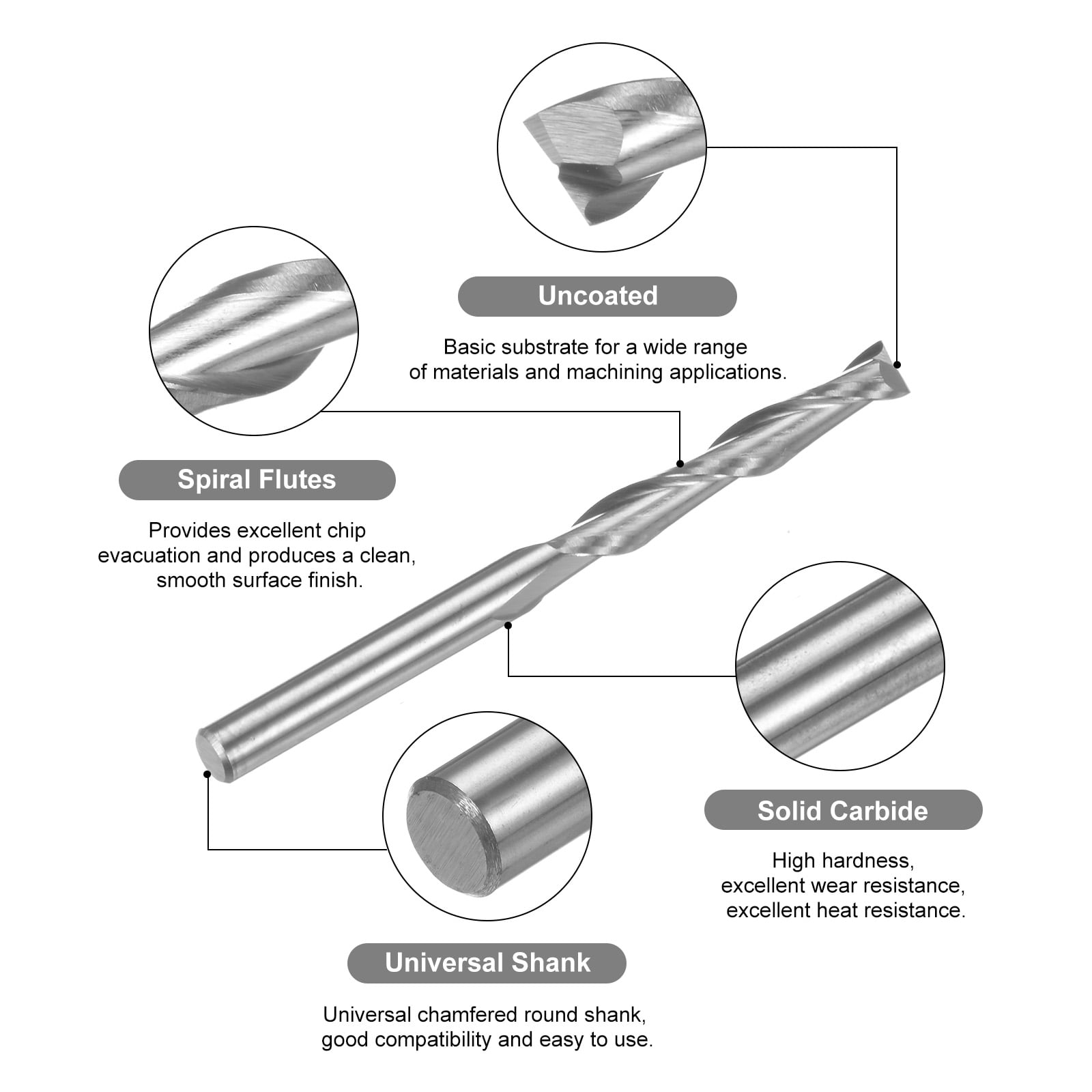 Uncoated

Basic substrate for a wide range of materials and machining applications.

Spiral Flutes

Provides excellent chip evacuation and produces a clean, smooth surface finish.

Solid Carbide

High hardness, excellent wear resistance, excellent heat resistance.

Universal Shank

Universal chamfered round shank, good compatibility and easy to use.