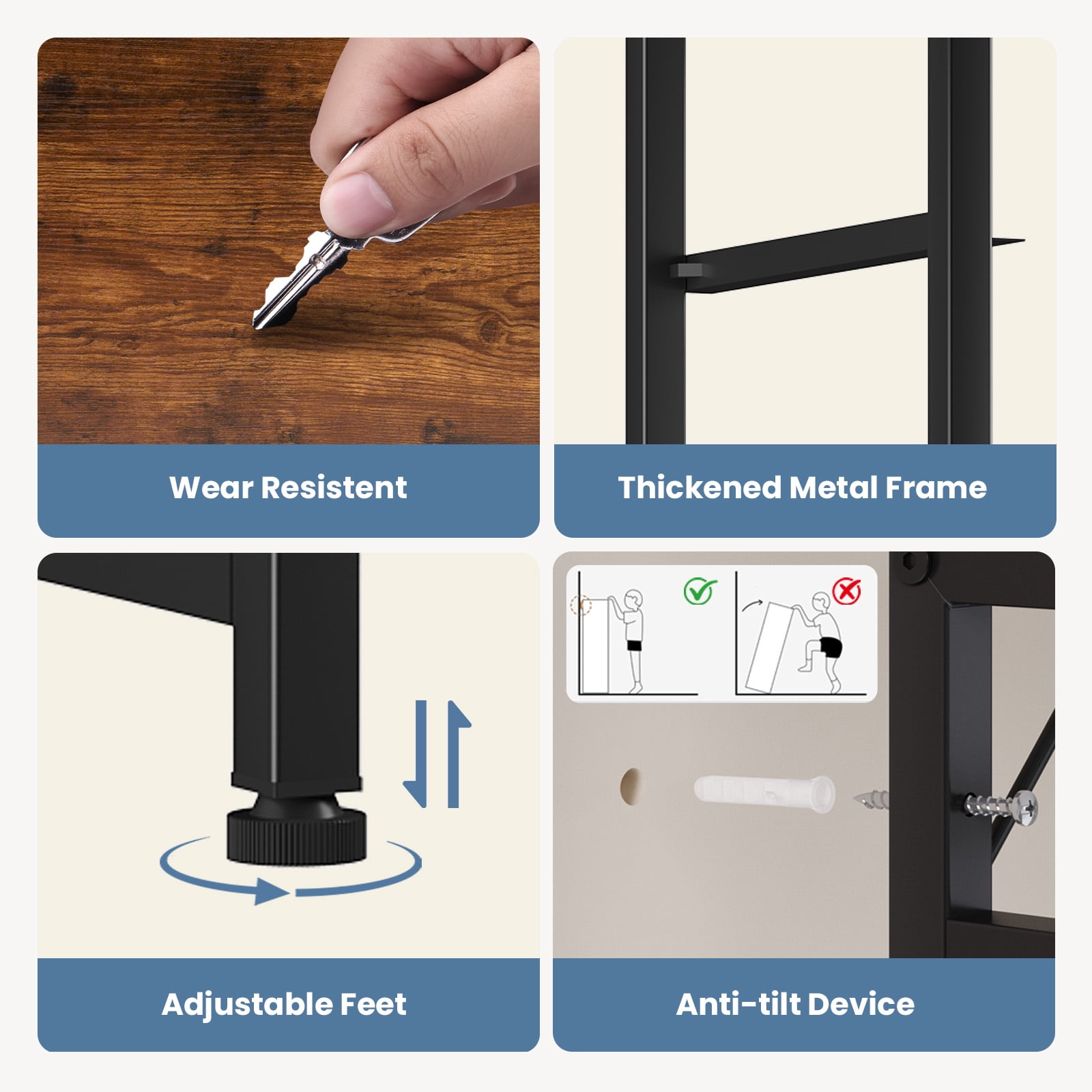 Wear Resistent

Thickened Metal Frame

Adjustable Feet

Anti-tilt Device