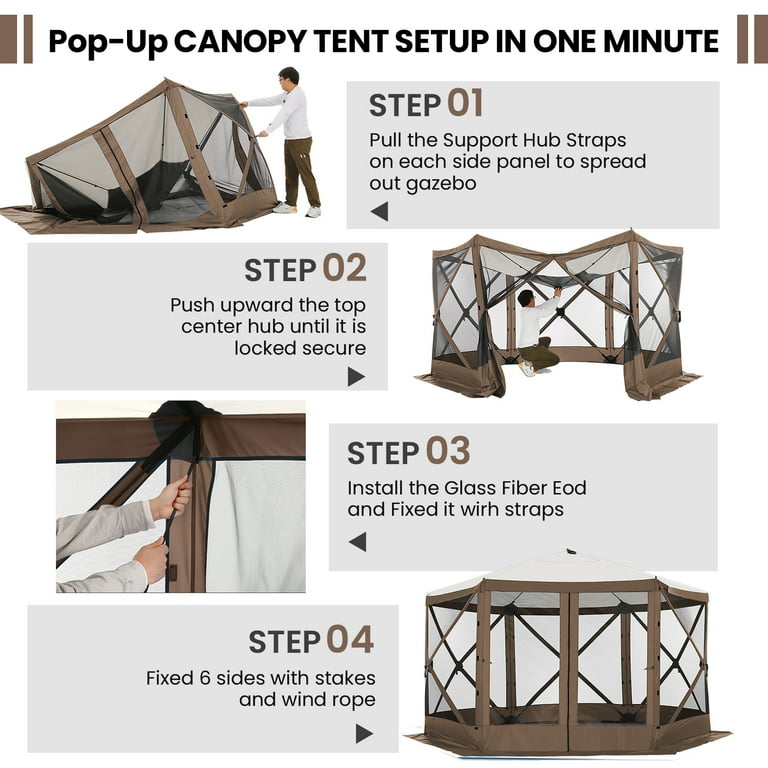 Pop-Up CANOPY TENT SETUP IN ONE MINUTE

STEP 01
Pull the Support Hub Straps on each side panel to spread out gazebo

STEP 02
Push upward the top center hub until it is locked secure

STEP 03
Install the Glass Fiber Eod and Fixed it wirh straps

STEP 04
Fixed 6 sides with stakes and wind rope