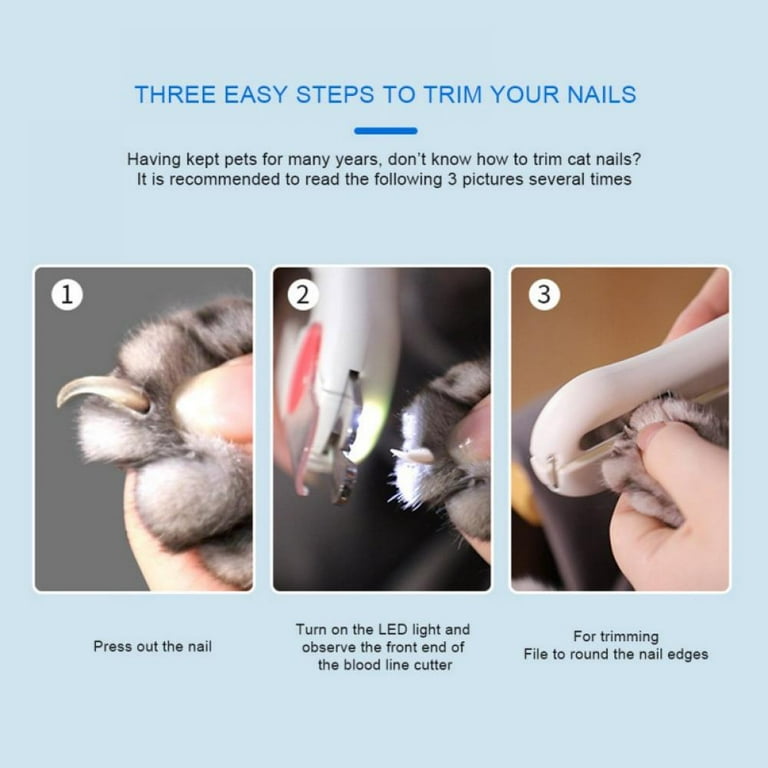 THREE EASY STEPS TO TRIM YOUR NAILS

Having kept pets for many years, don't know how to trim cat nails?
It is recommended to read the following 3 pictures several times

1

2

3

Press out the nail

Turn on the LED light and observe the front end of the blood line cutter

For trimming
File to round the nail edges