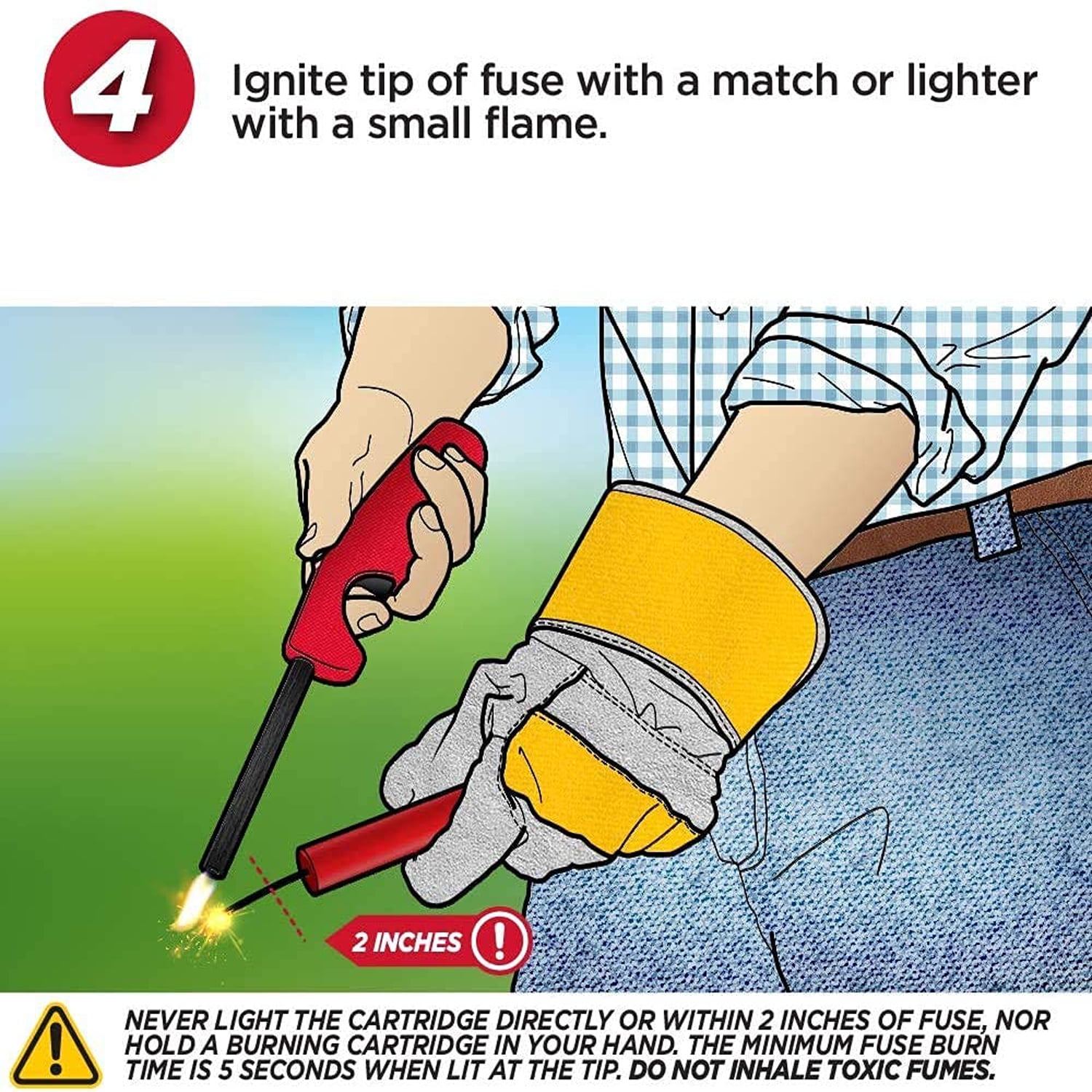 4

Ignite tip of fuse with a match or lighter with a small flame.

2 INCHES !

NEVER LIGHT THE CARTRIDGE DIRECTLY OR WITHIN 2 INCHES OF FUSE, NOR HOLD A BURNING CARTRIDGE IN YOUR HAND. THE MINIMUM FUSE BURN TIME IS 5 SECONDS WHEN LIT AT THE TIP. DO NOT INHALE TOXIC FUMES.