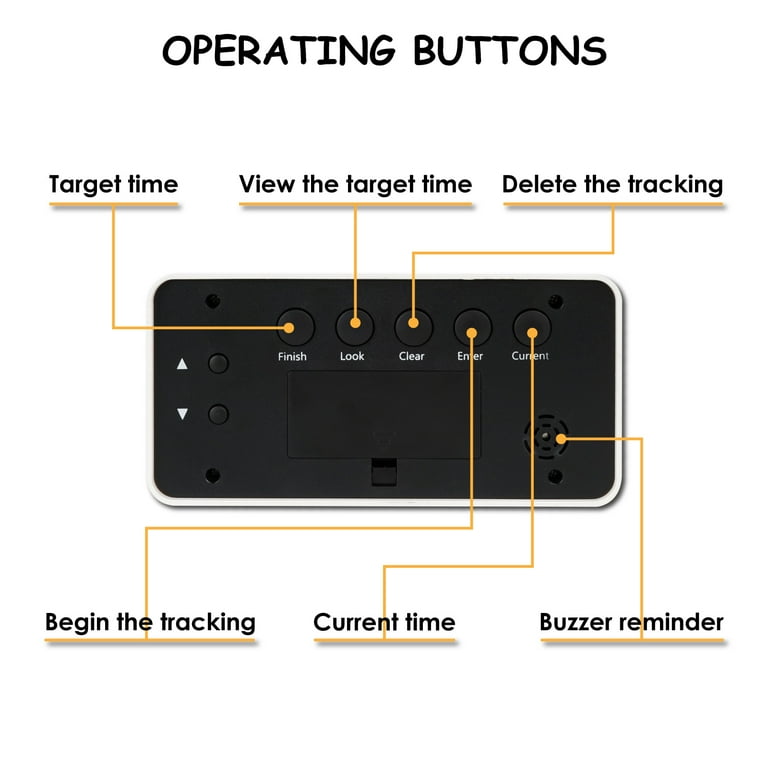 OPERATING BUTTONS

Target time

View the target time

Delete the tracking

Finish

Look

Clear

Enter

Current

▲

▼

Begin the tracking

Current time

Buzzer reminder