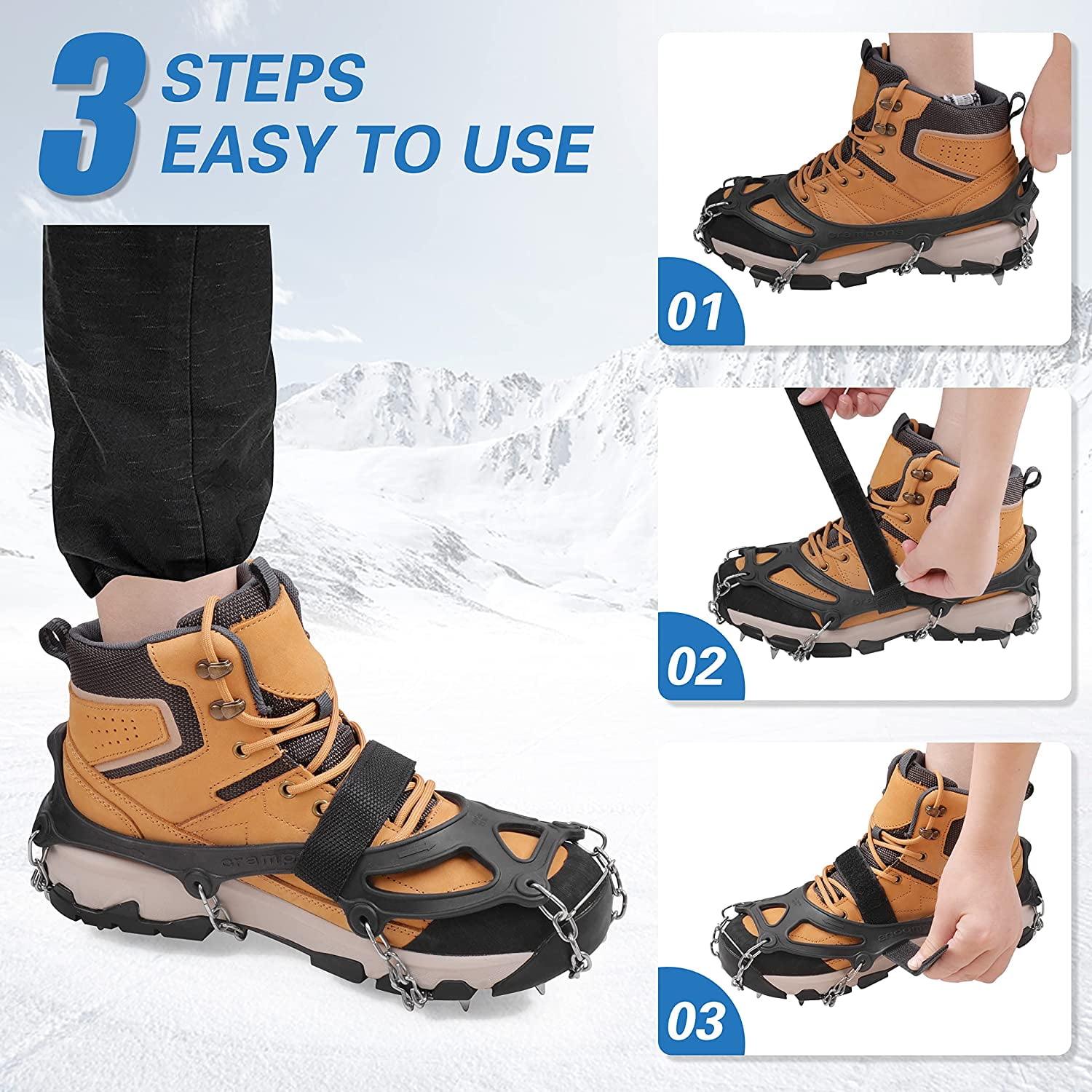 3 STEPS
EASY TO USE

crampons

01

02

03