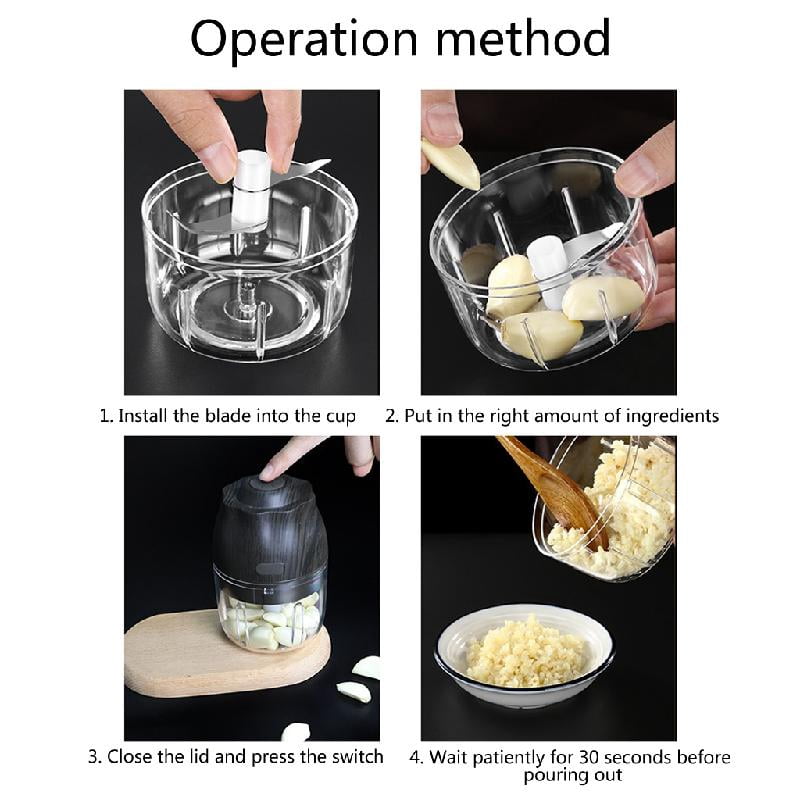 Operation method

1. Install the blade into the cup

2. Put in the right amount of ingredients

3. Close the lid and press the switch

4. Wait patiently for 30 seconds before pouring out