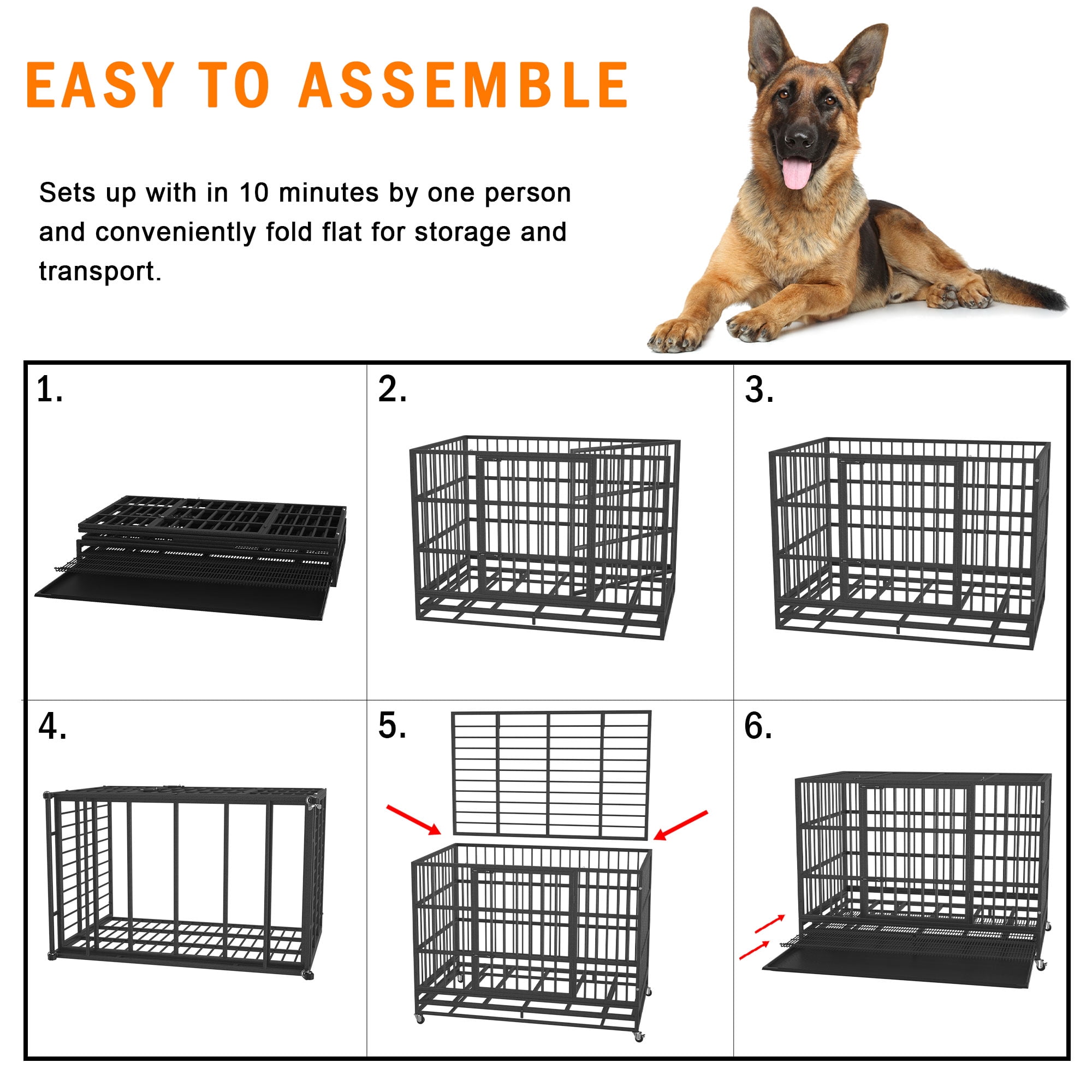 EASY TO ASSEMBLE

Sets up with in 10 minutes by one person and conveniently fold flat for storage and transport.

1.

2.

3.

4.

5.

6.