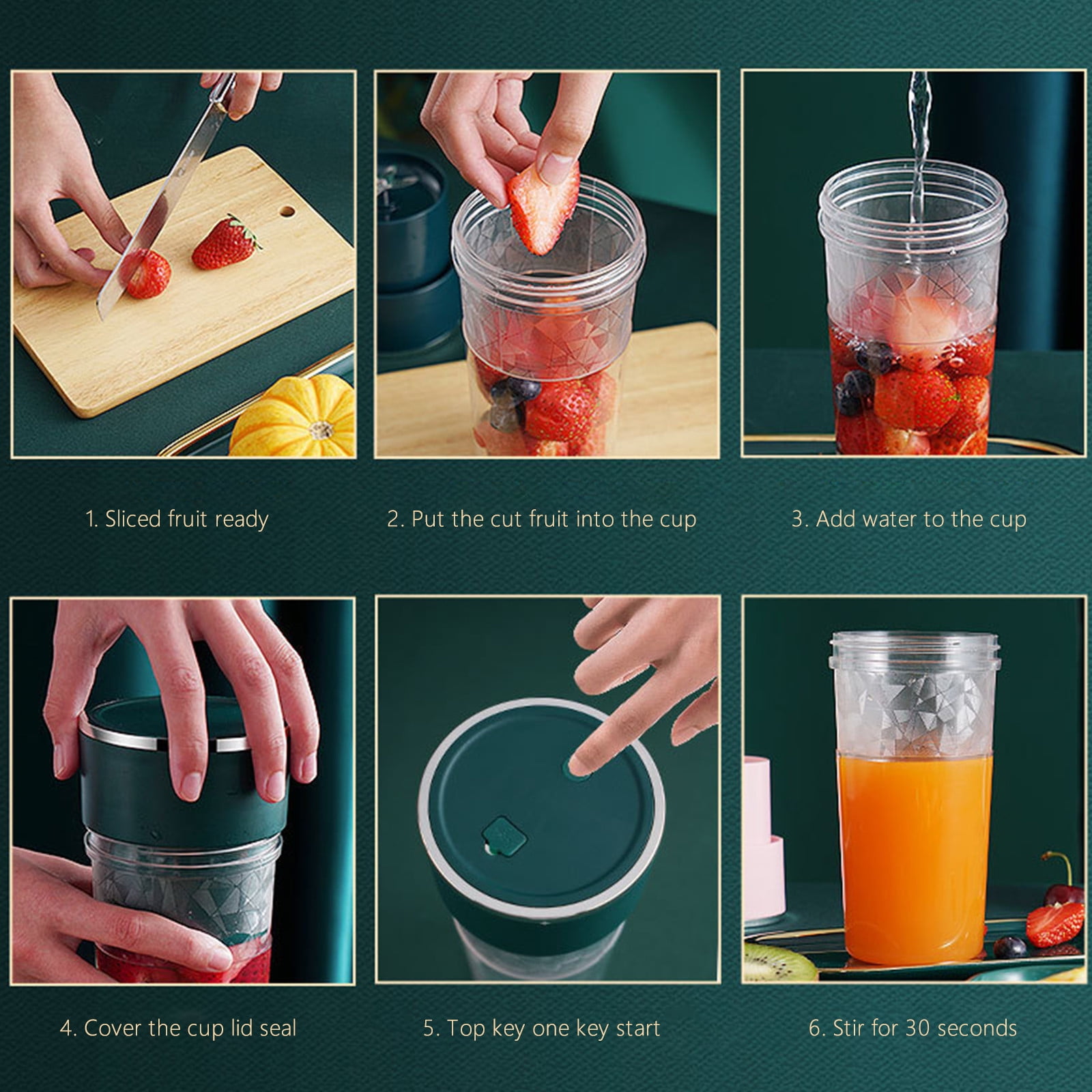 1. Sliced fruit ready

2. Put the cut fruit into the cup

3. Add water to the cup

4. Cover the cup lid seal

5. Top key one key start

6. Stir for 30 seconds