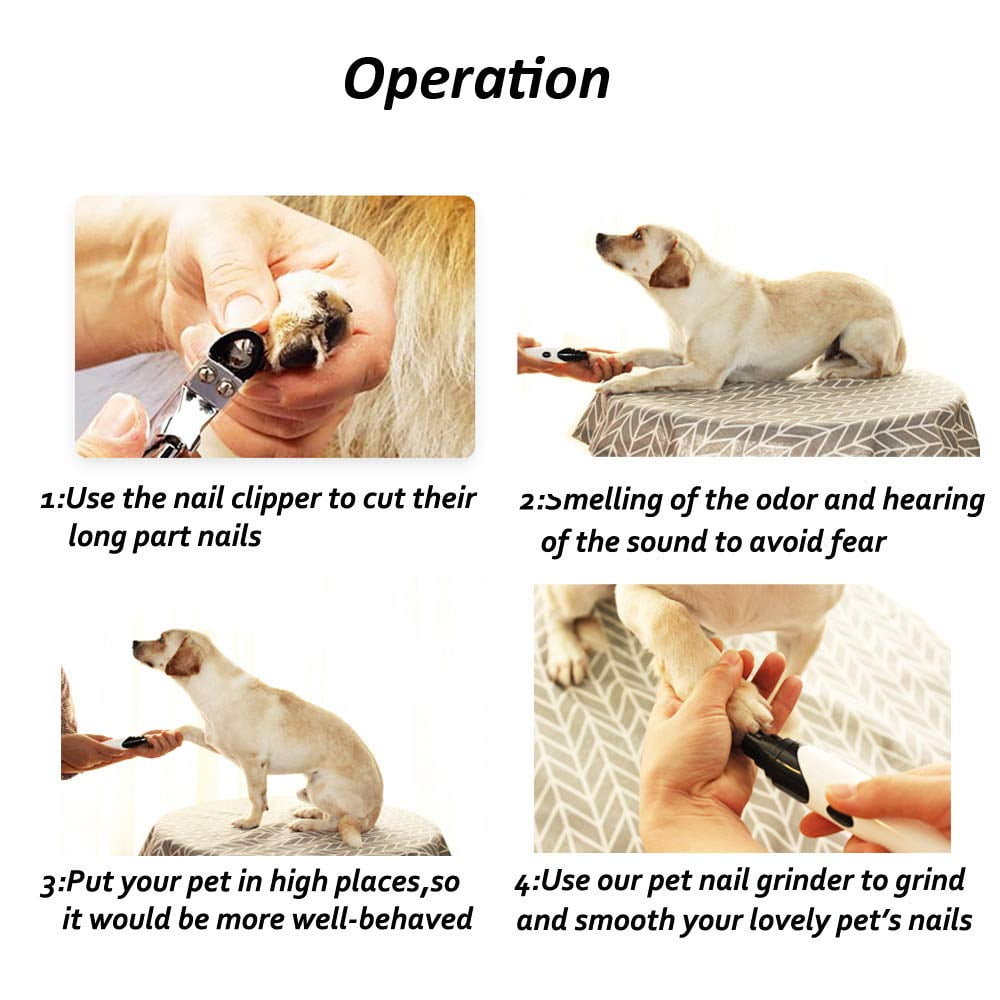 Operation

1:Use the nail clipper to cut their long part nails

2:Smelling of the odor and hearing of the sound to avoid fear

3:Put your pet in high places,so it would be more well-behaved

4:Use our pet nail grinder to grind and smooth your lovely pet's nails