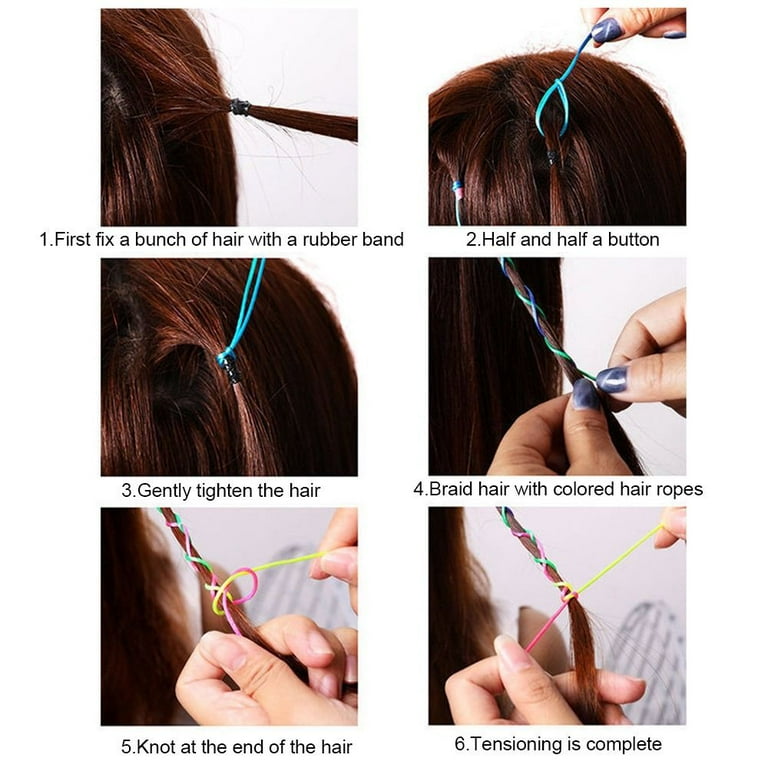 1.First fix a bunch of hair with a rubber band

2.Half and half a button

3.Gently tighten the hair

4.Braid hair with colored hair ropes

5.Knot at the end of the hair

6.Tensioning is complete