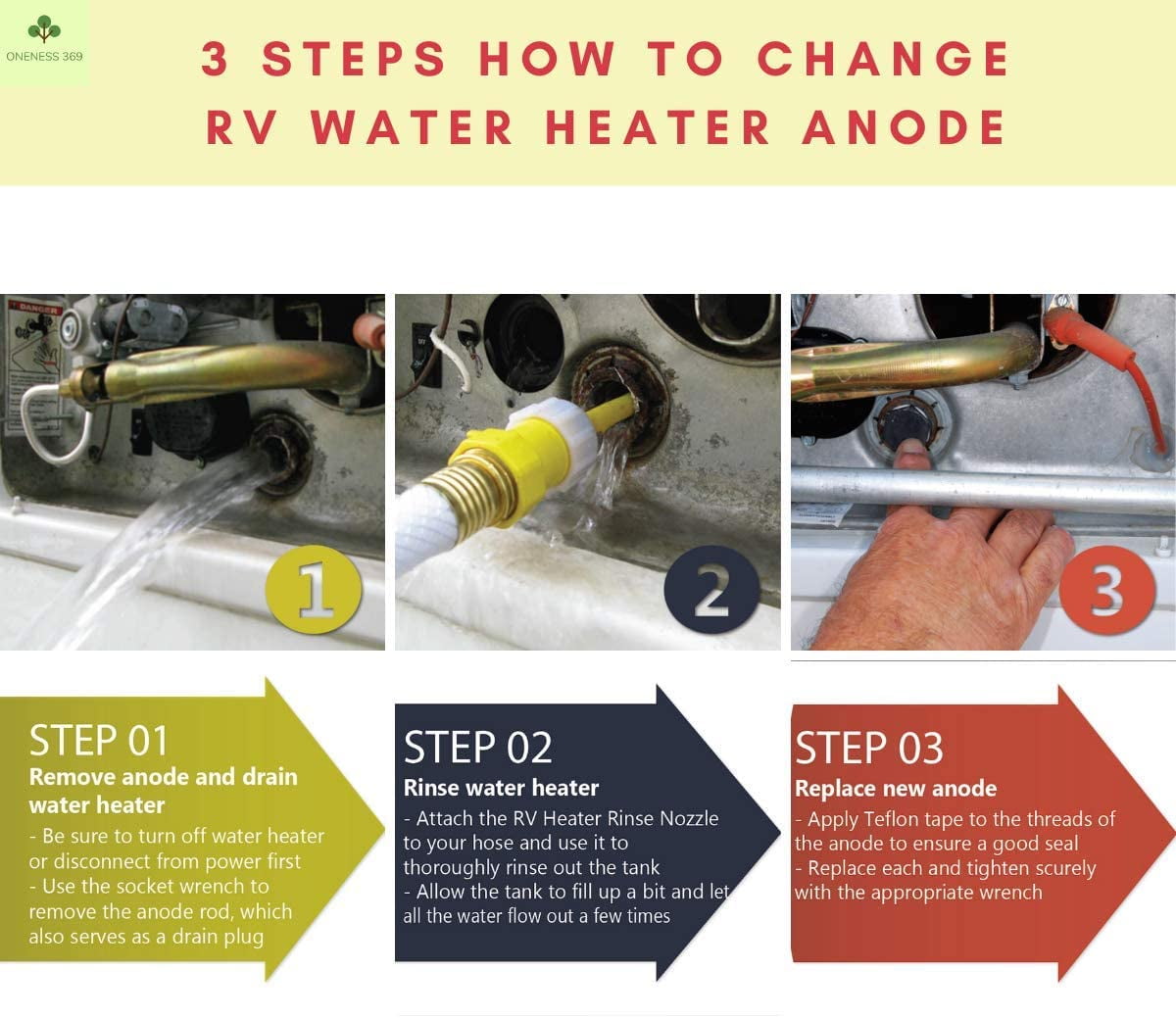 ONENESS 369

3 STEPS HOW TO CHANGE RV WATER HEATER ANODE

DANGER

1

2

3

STEP 01
Remove anode and drain water heater
- Be sure to turn off water heater or disconnect from power first
- Use the socket wrench to remove the anode rod, which also serves as a drain plug

STEP 02
Rinse water heater
- Attach the RV Heater Rinse Nozzle to your hose and use it to thoroughly rinse out the tank
- Allow the tank to fill up a bit and let all the water flow out a few times

STEP 03
Replace new anode
- Apply Teflon tape to the threads of the anode to ensure a good seal
- Replace each and tighten scurely with the appropriate wrench