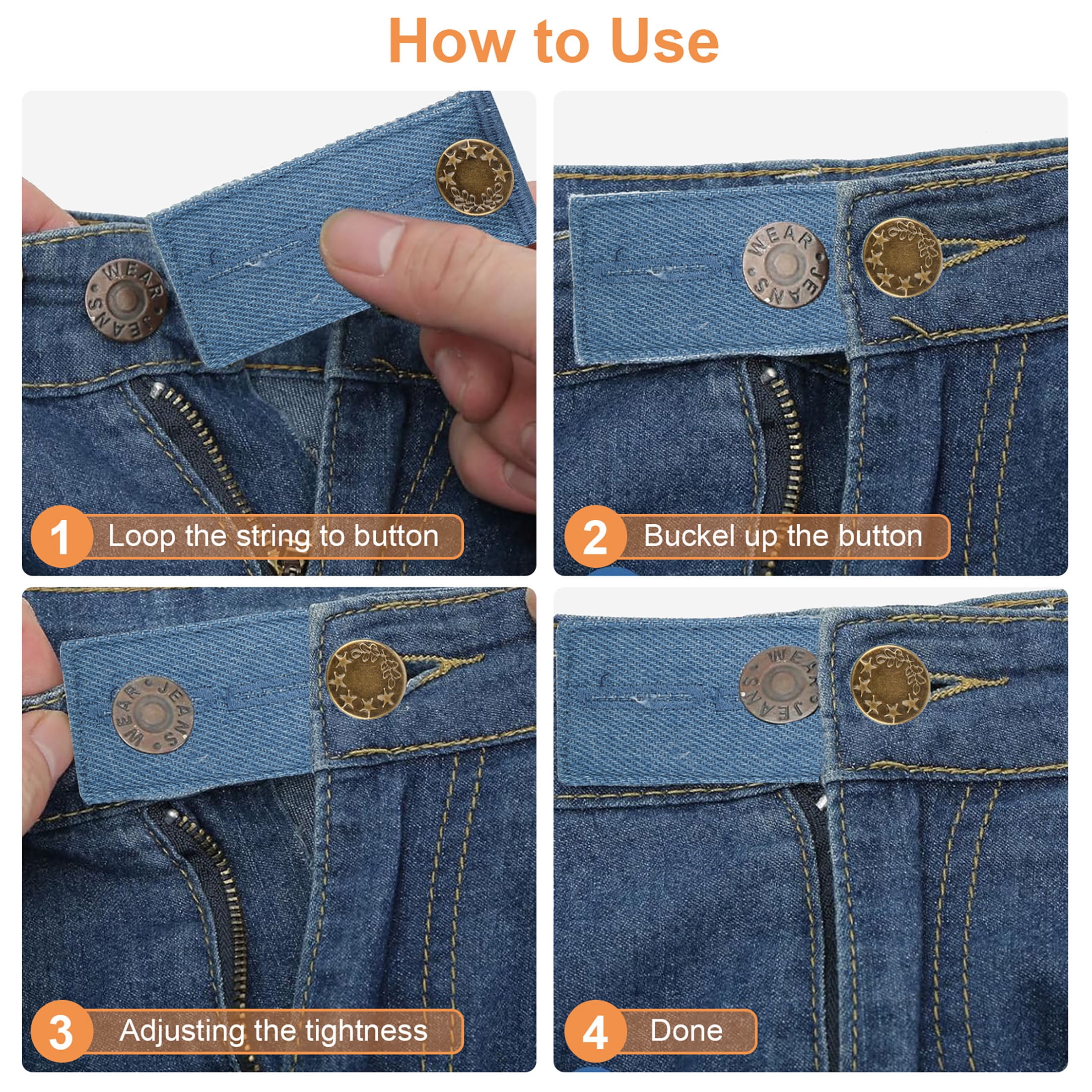 How to Use

WEAR JEANS

1 Loop the string to button

WEAR JEANS

2 Buckel up the button

WEAR JEANS

3 Adjusting the tightness

WEAR JEANS

4 Done