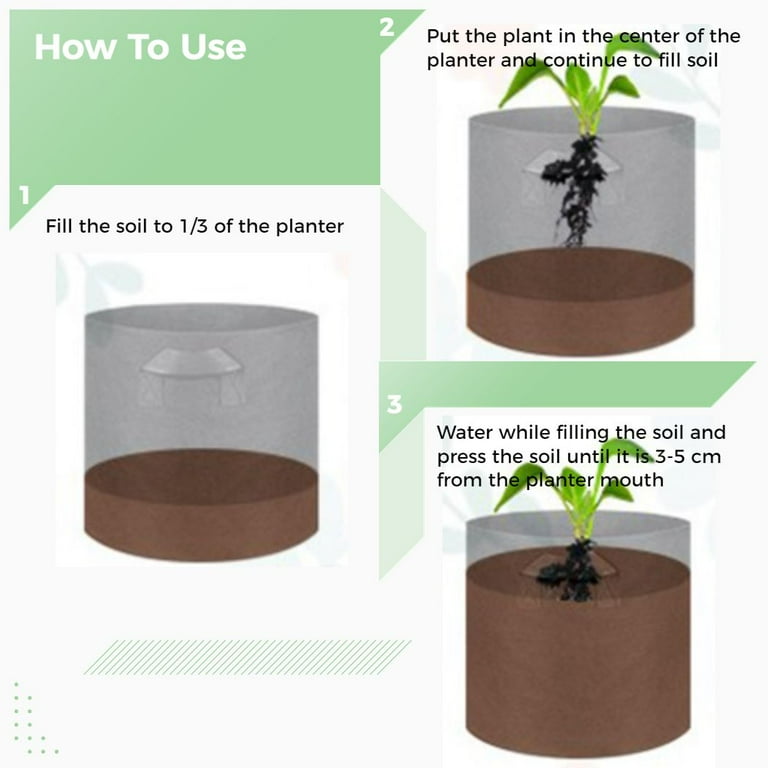 How To Use

1

Fill the soil to 1/3 of the planter

2

Put the plant in the center of the planter and continue to fill soil

3

Water while filling the soil and press the soil until it is 3-5 cm from the planter mouth