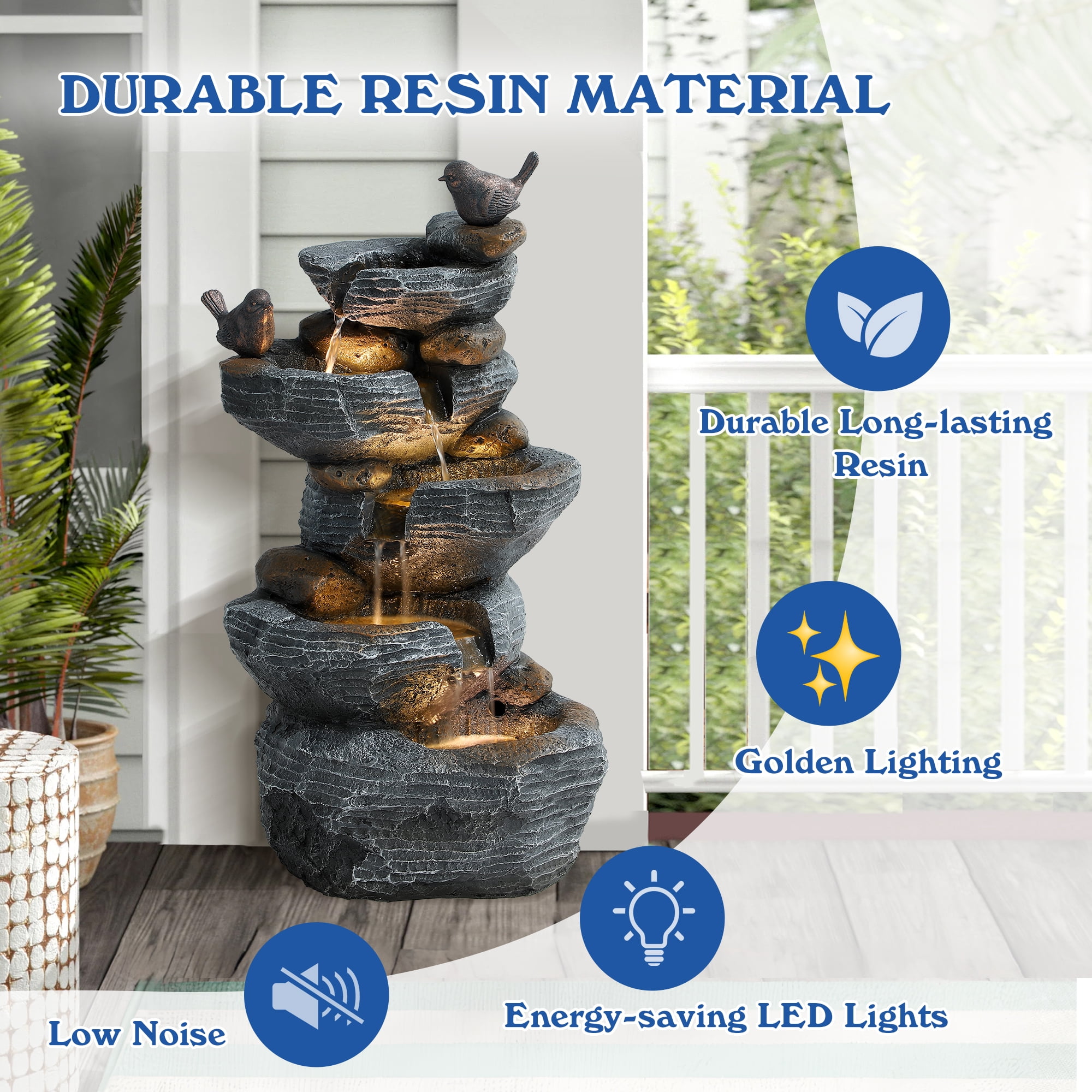 DURABLE RESIN MATERIAL

Durable Long-lasting Resin

Golden Lighting

Energy-saving LED Lights

Low Noise