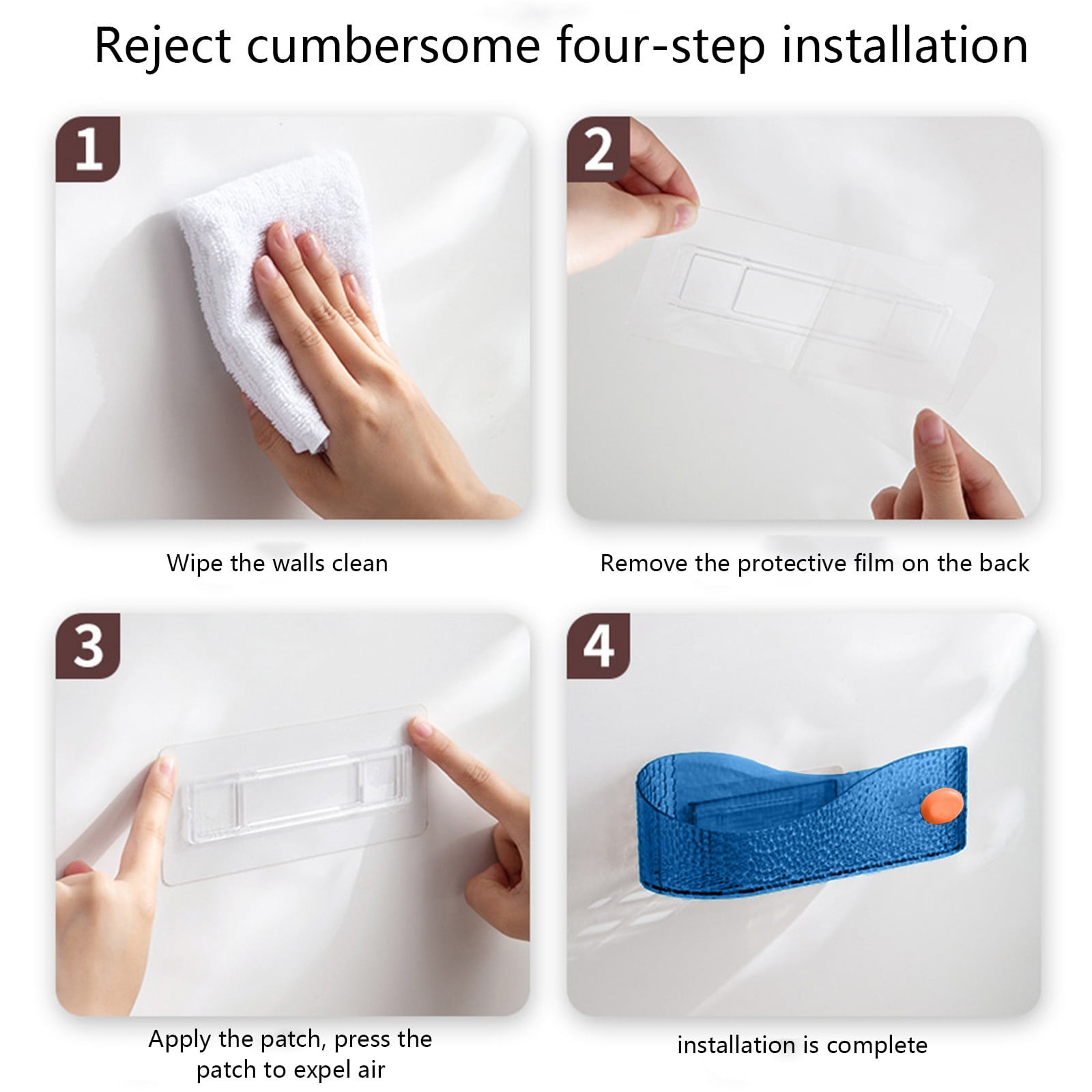 Reject cumbersome four-step installation

1

Wipe the walls clean

2

Remove the protective film on the back

3

Apply the patch, press the patch to expel air

4

installation is complete