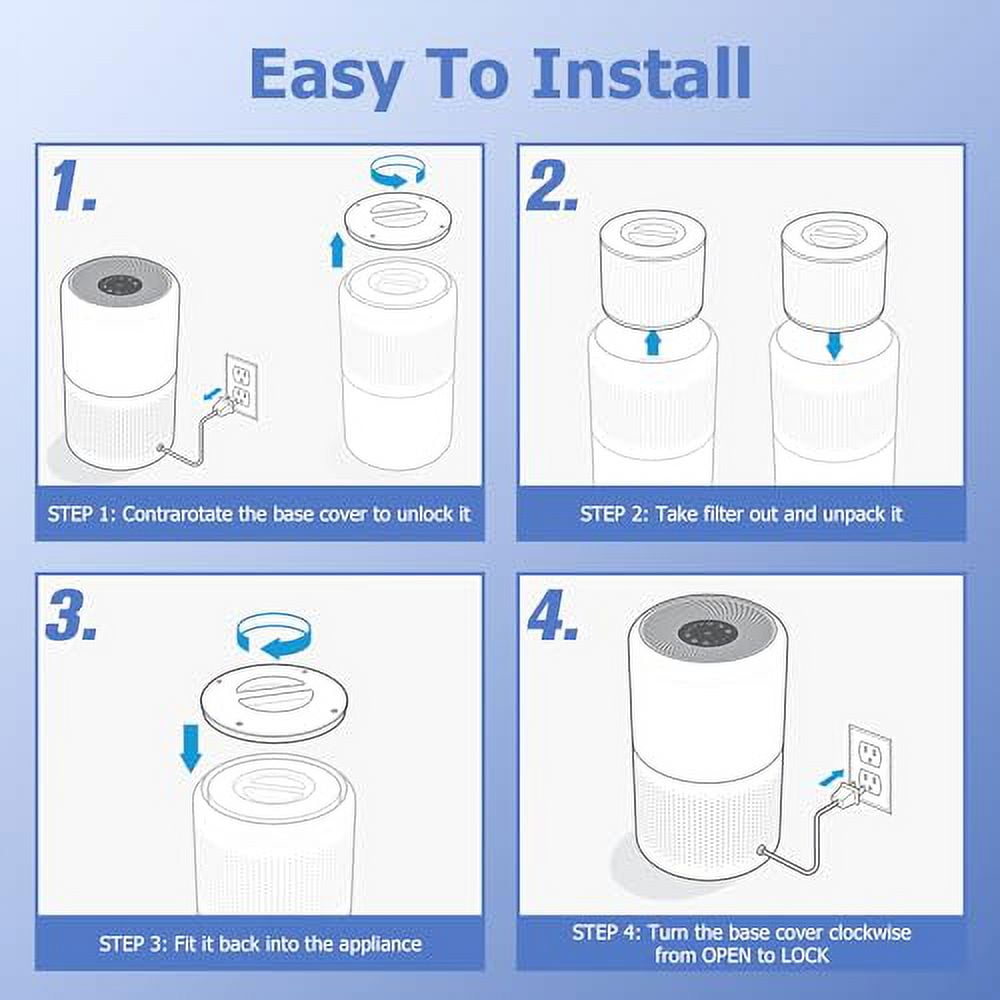 Easy To Install

1.

STEP 1: Contrarotate the base cover to unlock it

2.

STEP 2: Take filter out and unpack it

3.

STEP 3: Fit it back into the appliance

4.

STEP 4: Turn the base cover clockwise from OPEN to LOCK