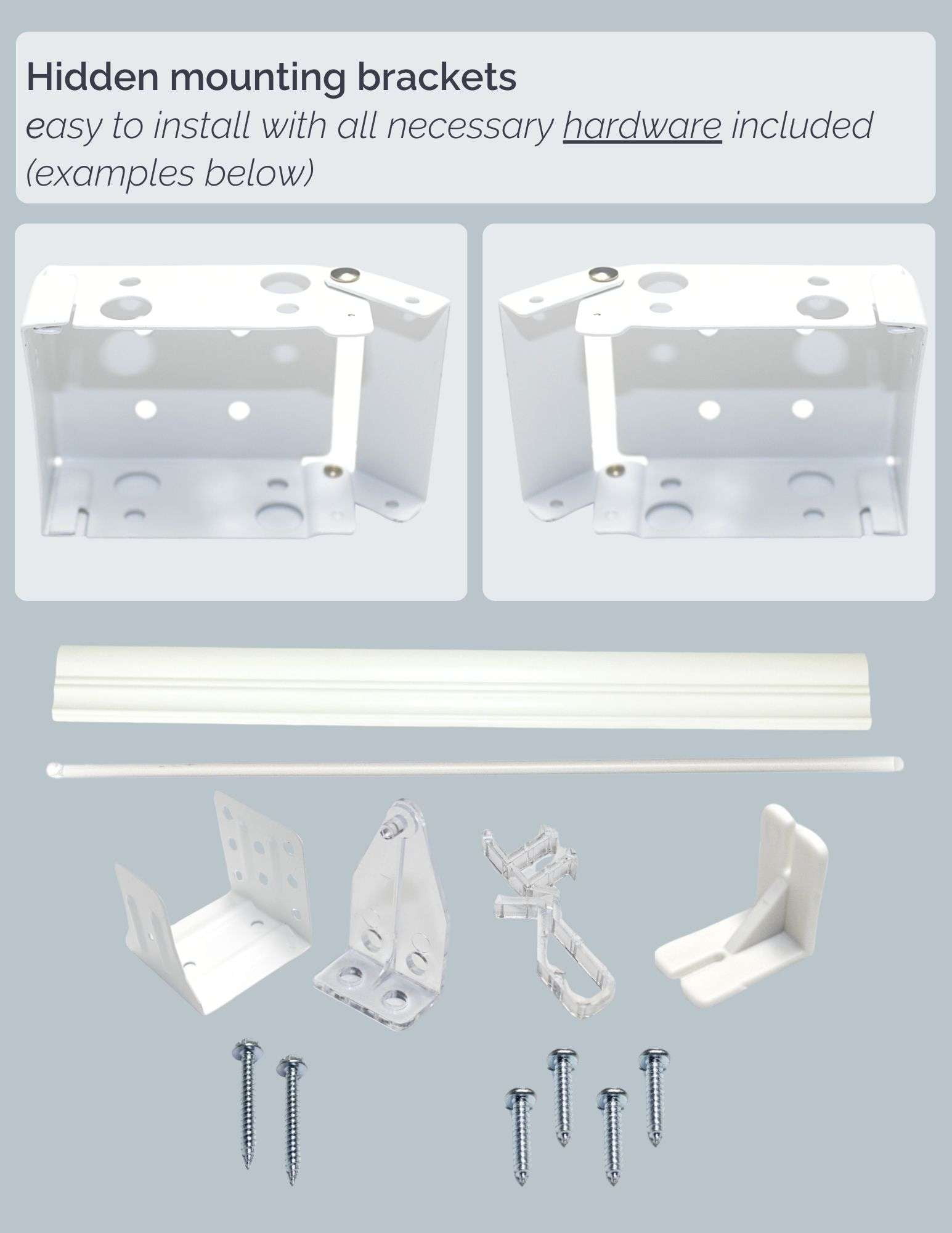 Hidden mounting brackets
easy to install with all necessary hardware included (examples below)