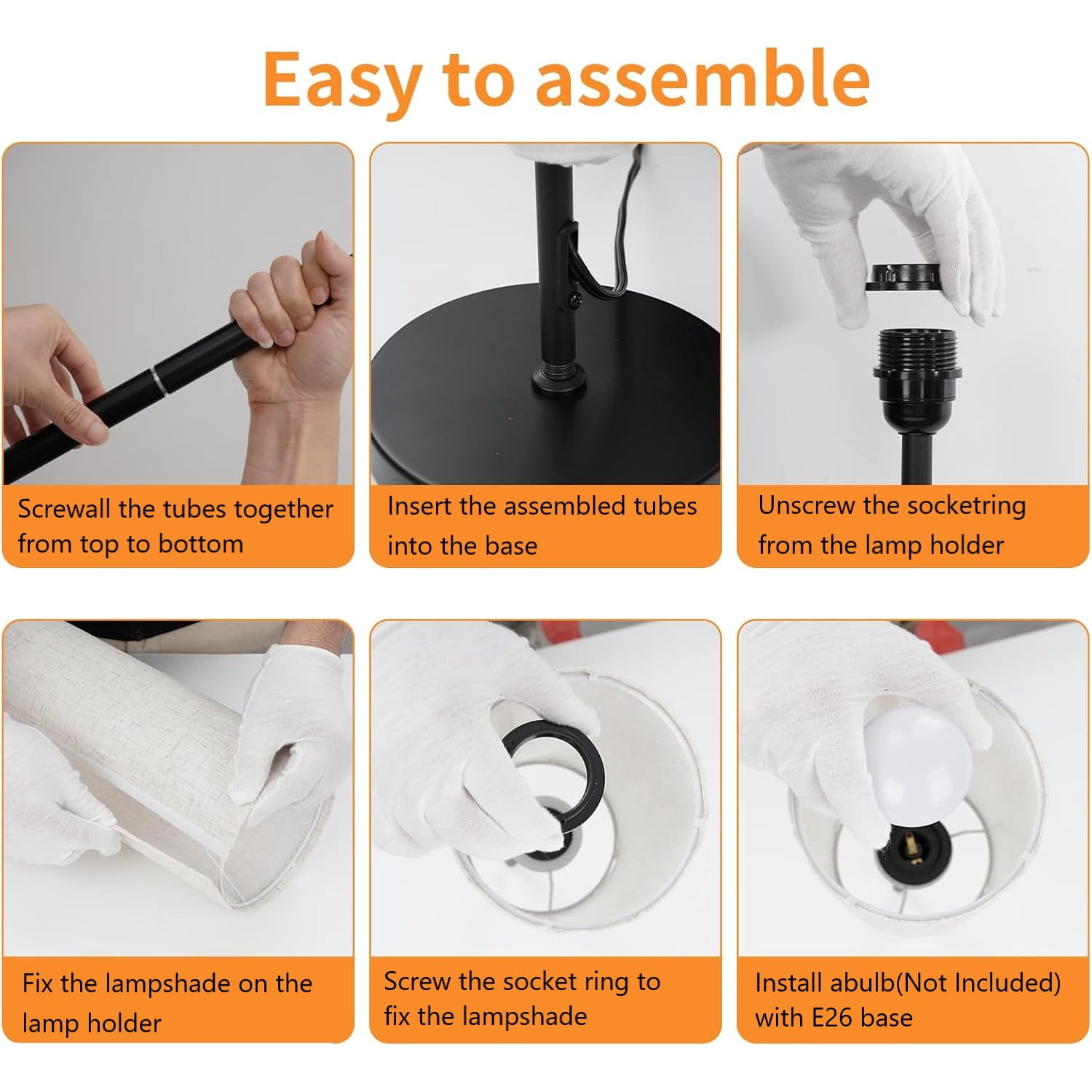 Easy to assemble

Screwall the tubes together from top to bottom

Insert the assembled tubes into the base

Unscrew the socketring from the lamp holder

Fix the lampshade on the lamp holder

Screw the socket ring to fix the lampshade

Install abulb(Not Included) with E26 base