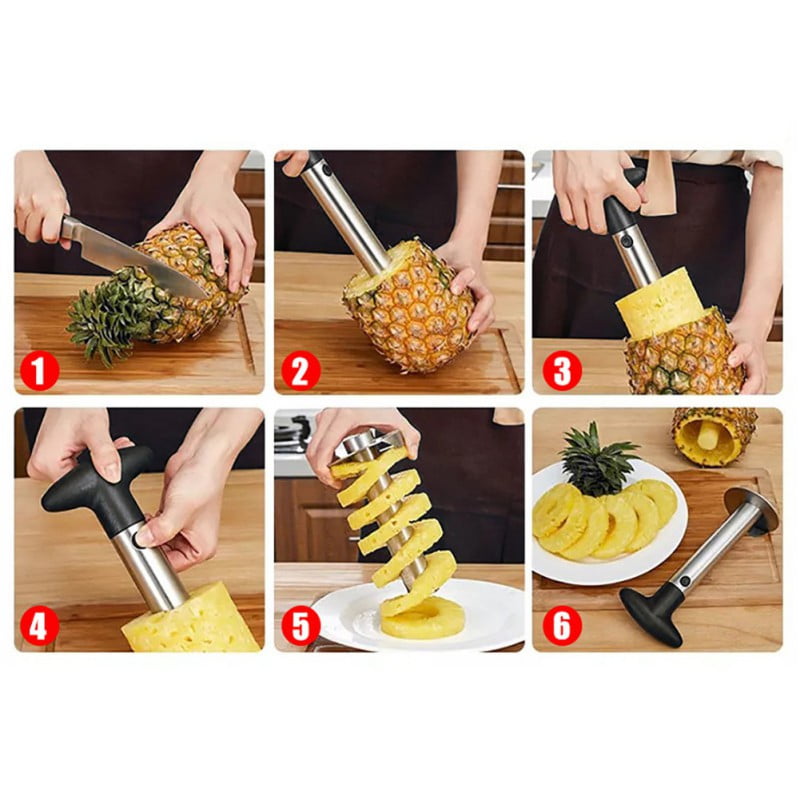 1
2
3
4
5
6