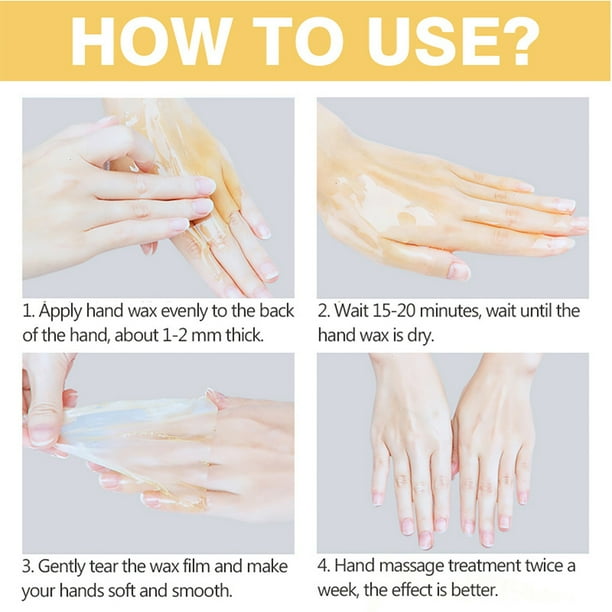 HOW TO USE?

1. Apply hand wax evenly to the back of the hand, about 1-2 mm thick.

2. Wait 15-20 minutes, wait until the hand wax is dry.

3. Gently tear the wax film and make your hands soft and smooth.

4. Hand massage treatment twice a week, the effect is better.