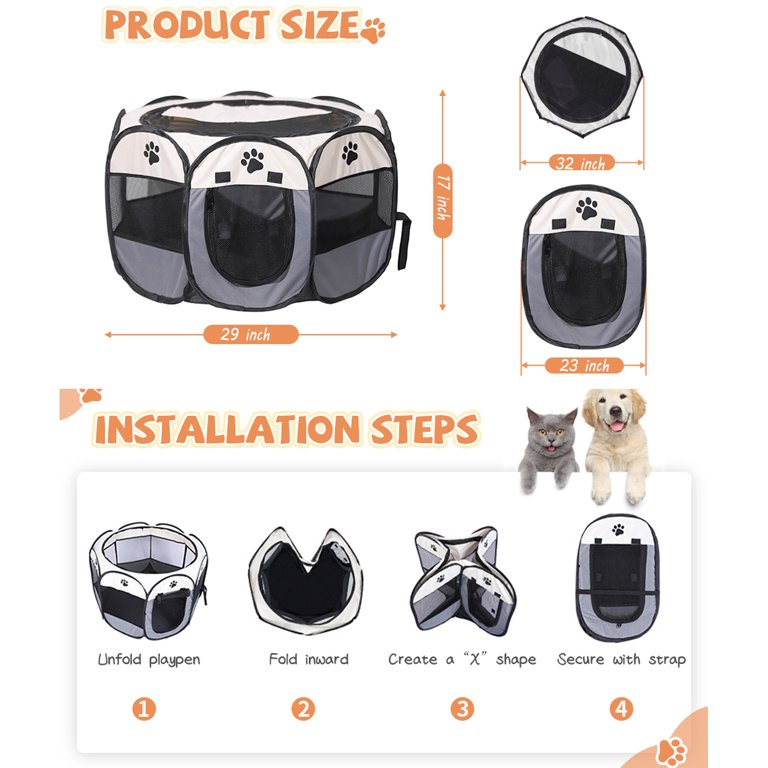 PRODUCT SIZE

17 inch

29 inch

32 inch

23 inch

INSTALLATION STEPS

Unfold playpen

Fold inward

Create a "X" shape

Secure with strap

1

2

3

4