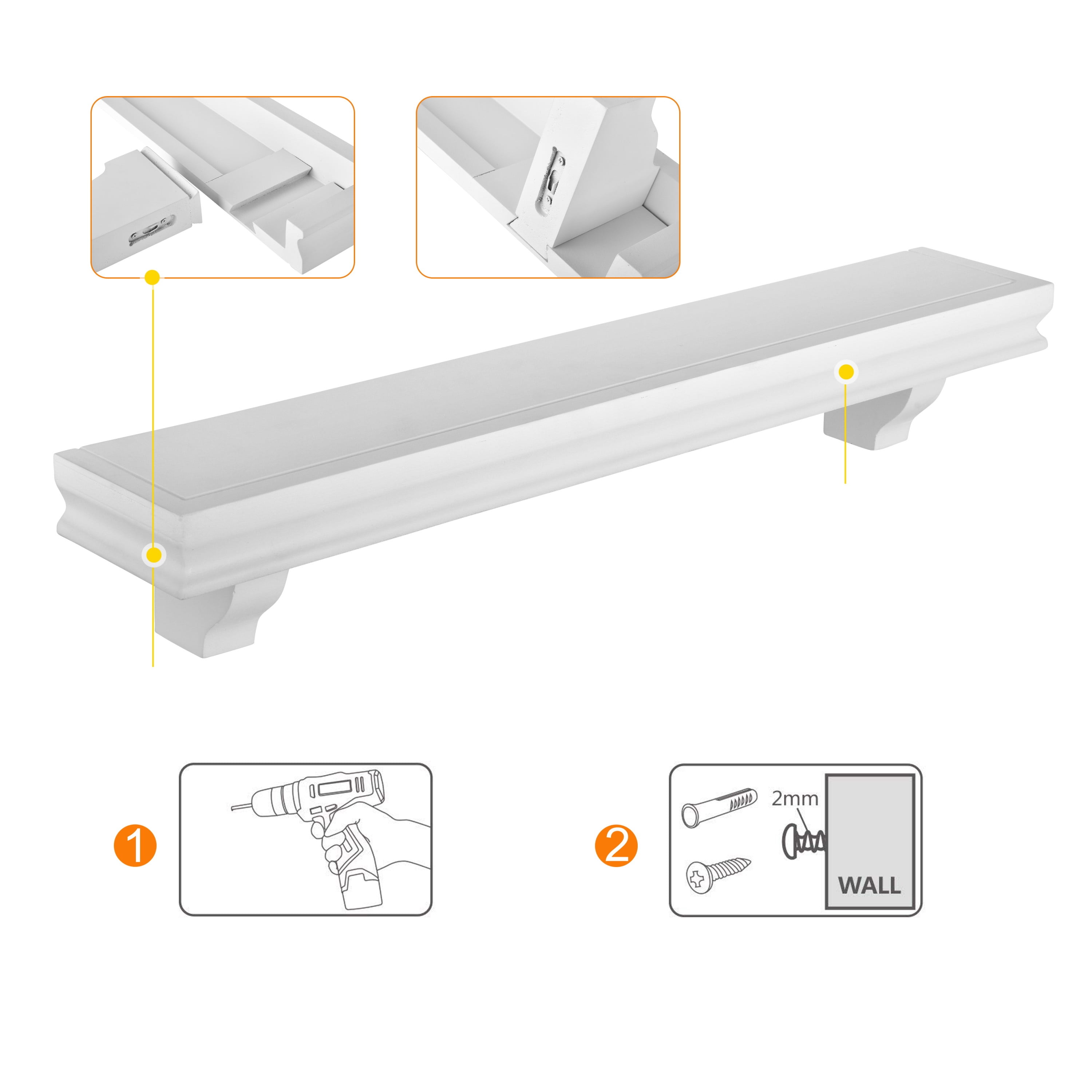 1

2

2mm

WALL