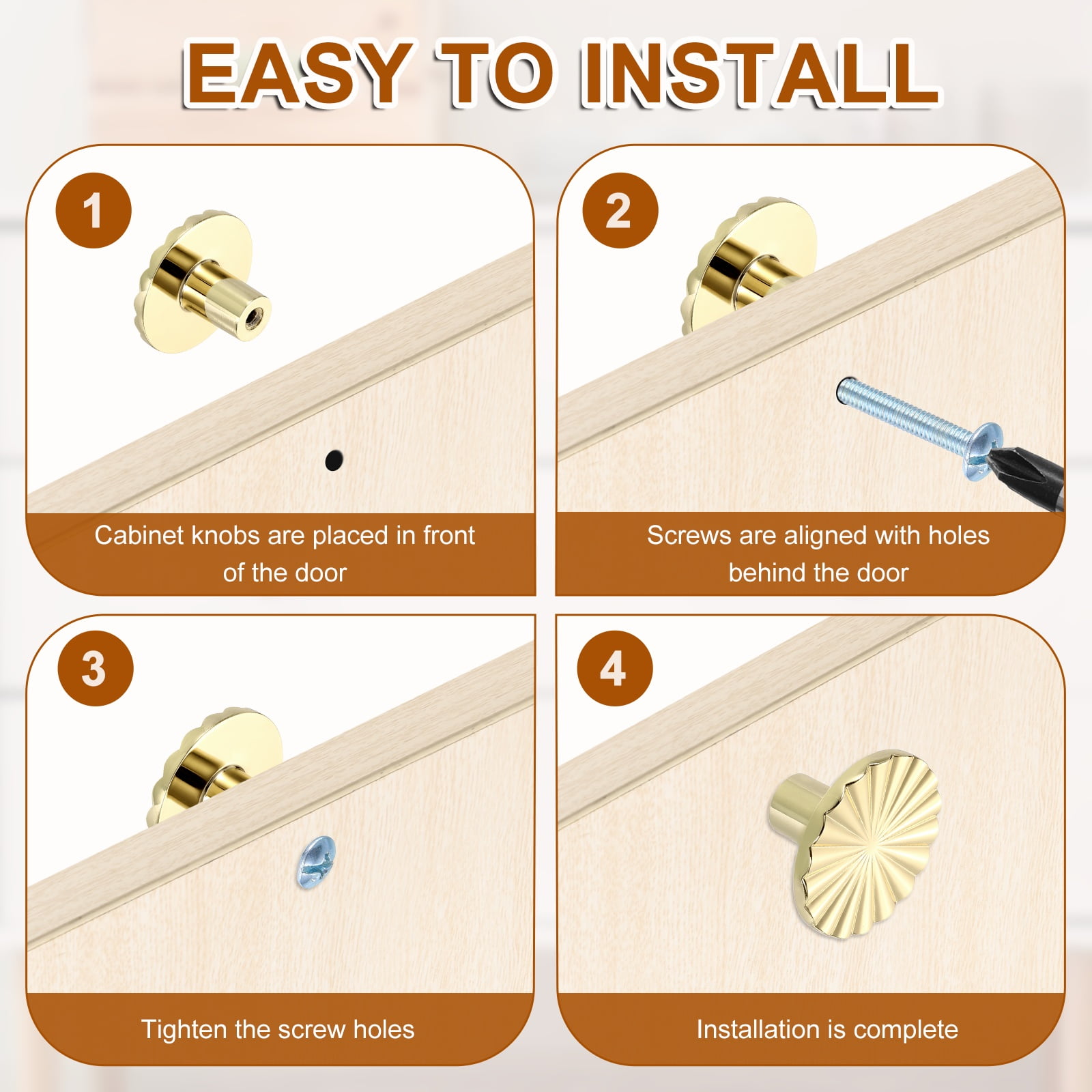 EASY TO INSTALL

1

Cabinet knobs are placed in front of the door

2

Screws are aligned with holes behind the door

3

Tighten the screw holes

4

Installation is complete