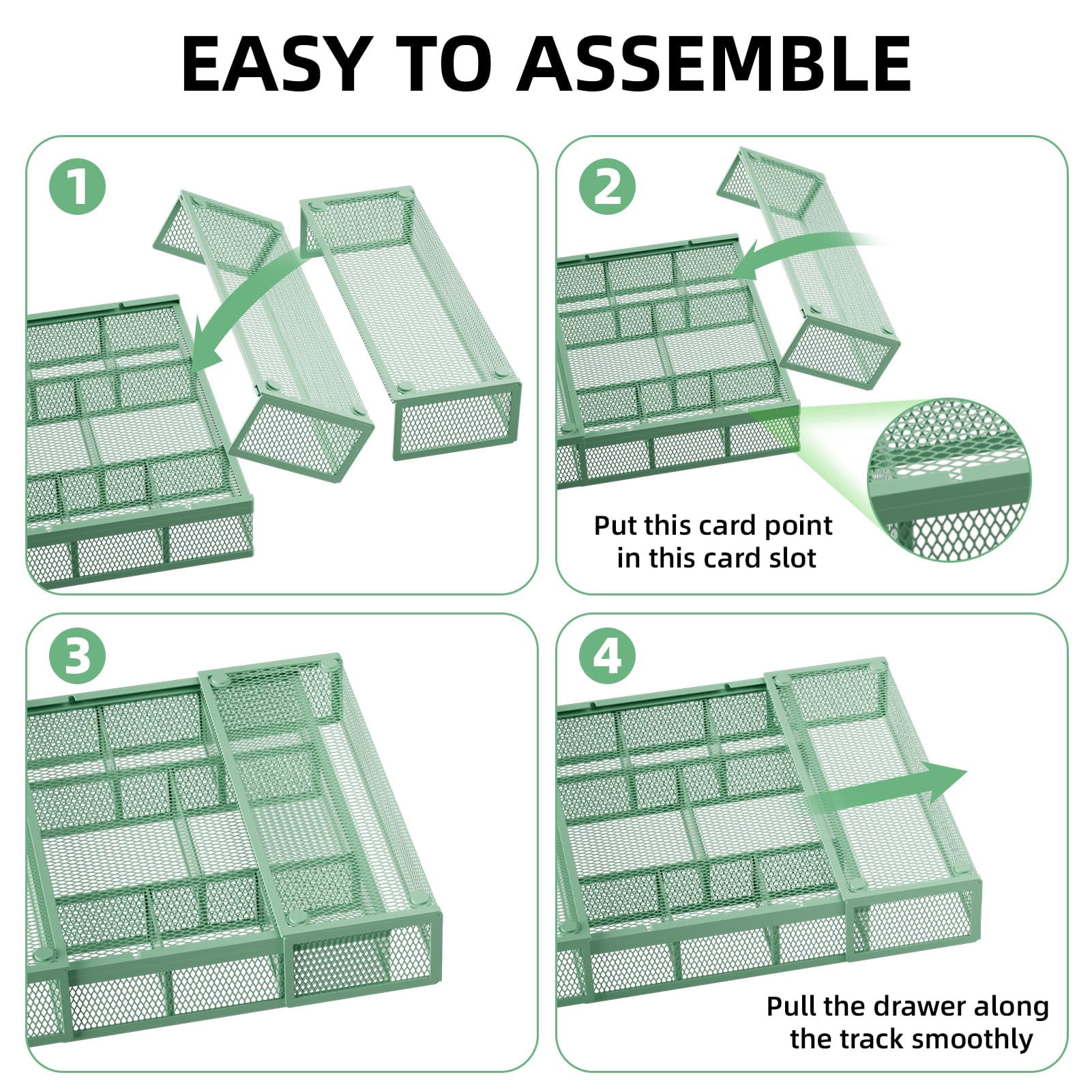 EASY TO ASSEMBLE

1

2

Put this card point in this card slot

3

4

Pull the drawer along the track smoothly