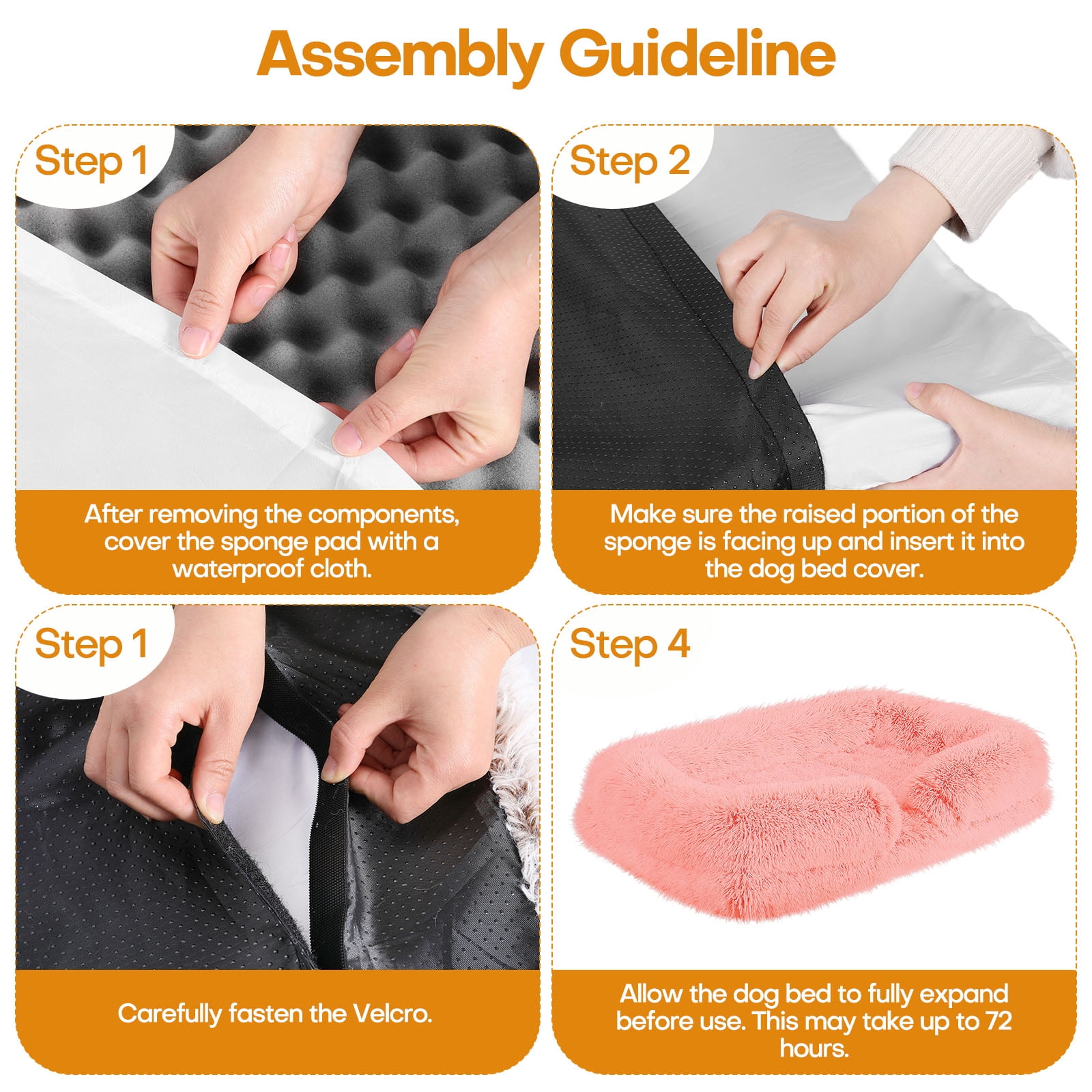 Assembly Guideline

Step 1

After removing the components, cover the sponge pad with a waterproof cloth.

Step 2

Make sure the raised portion of the sponge is facing up and insert it into the dog bed cover.

Step 1

Carefully fasten the Velcro.

Step 4

Allow the dog bed to fully expand before use. This may take up to 72 hours.