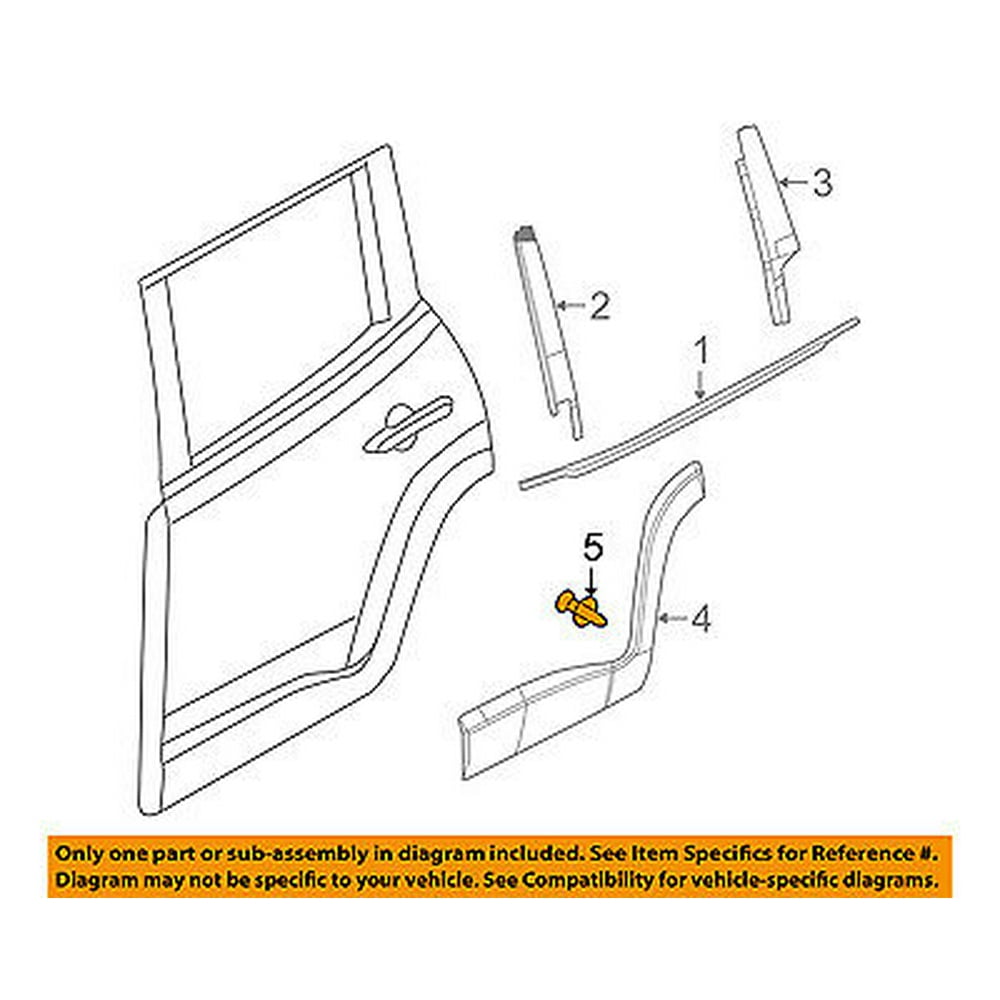 3
2
1
5
4

Only one part or sub-assembly in diagram included. See Item Specifics for Reference #.
Diagram may not be specific to your vehicle. See Compatibility for vehicle-specific diagrams.