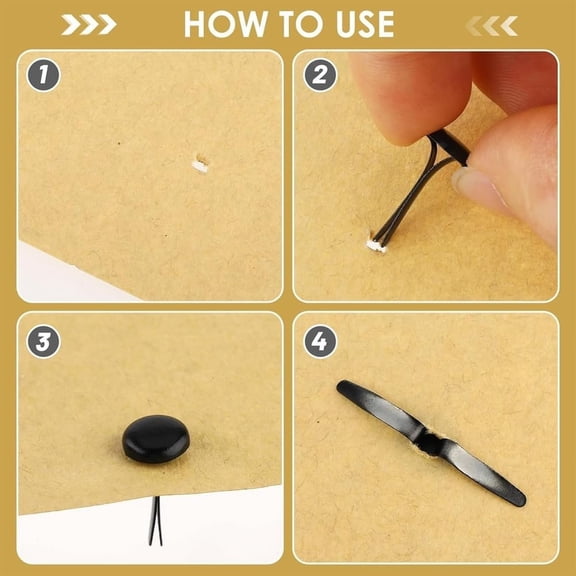 HOW TO USE

1

2

3

4