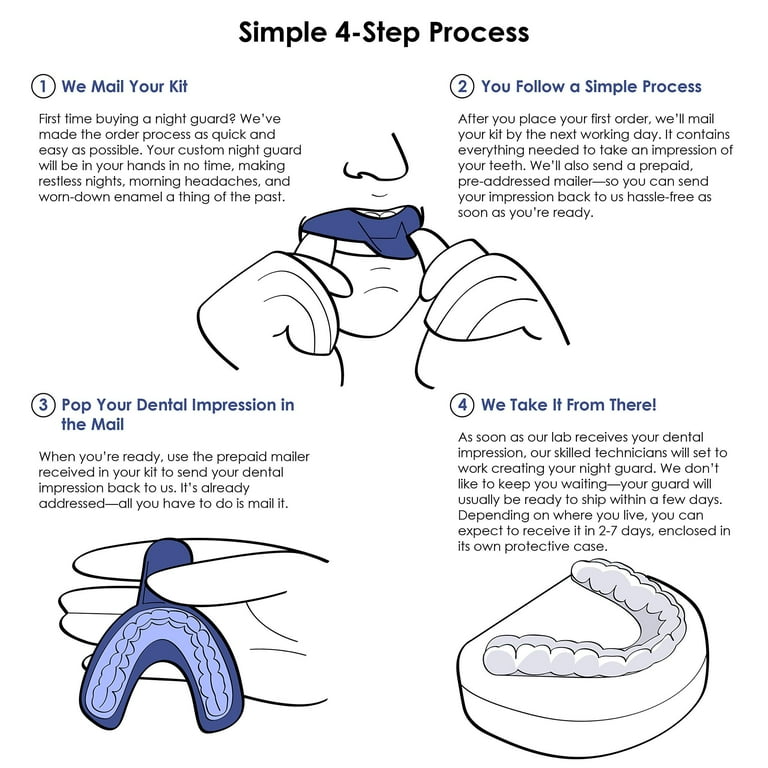 Simple 4-Step Process

1 We Mail Your Kit

First time buying a night guard? We've made the order process as quick and easy as possible. Your custom night guard will be in your hands in no time, making restless nights, morning headaches, and worn-down enamel a thing of the past.

2 You Follow a Simple Process

After you place your first order, we'll mail your kit by the next working day. It contains everything needed to take an impression of your teeth. We'll also send a prepaid, pre-addressed mailer—so you can send your impression back to us hassle-free as soon as you're ready.

3 Pop Your Dental Impression in the Mail

When you're ready, use the prepaid mailer received in your kit to send your dental impression back to us. It's already addressed—all you have to do is mail it.

4 We Take It From There!

As soon as our lab receives your dental impression, our skilled technicians will set to work creating your night guard. We don't like to keep you waiting—your guard will usually be ready to ship within a few days. Depending on where you live, you can expect to receive it in 2-7 days, enclosed in its own protective case.