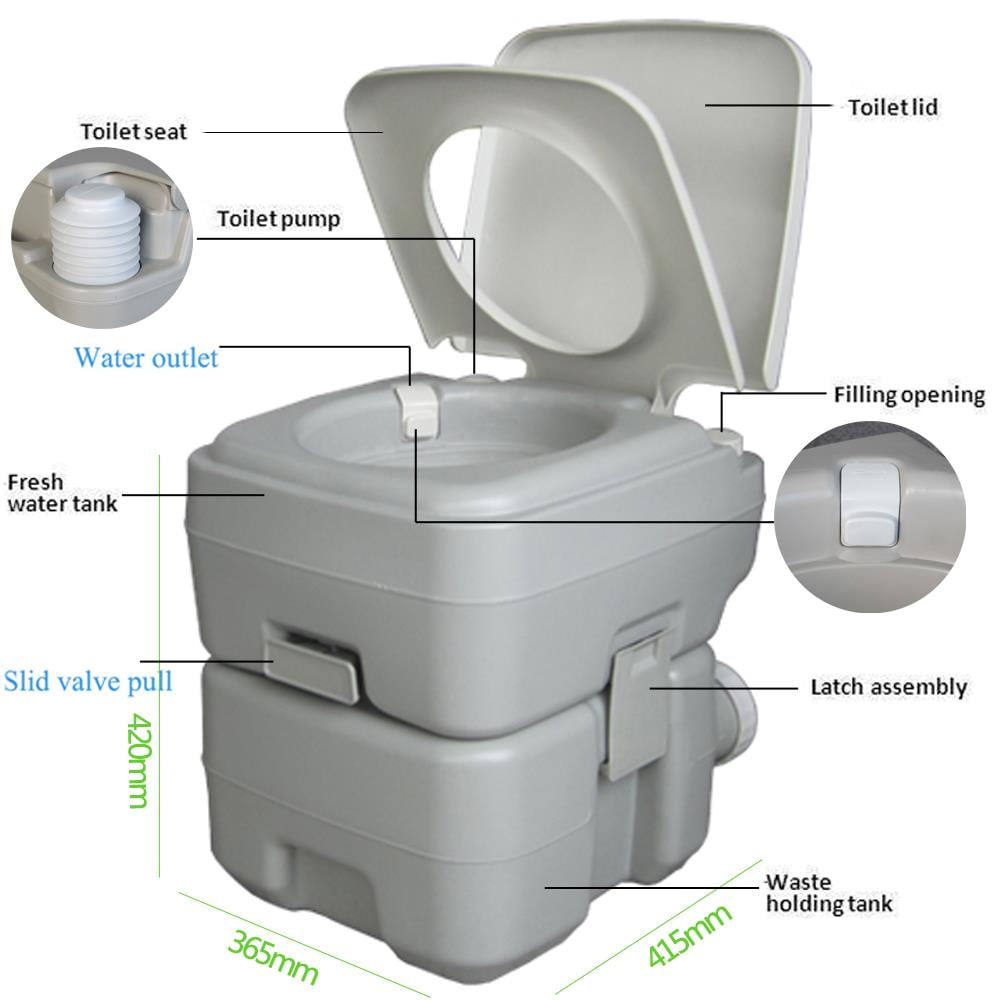 Toilet seat

Toilet lid

Toilet pump

Water outlet

Filling opening

Fresh water tank

Slid valve pull

Latch assembly

420mm

Waste holding tank

365mm

415mm