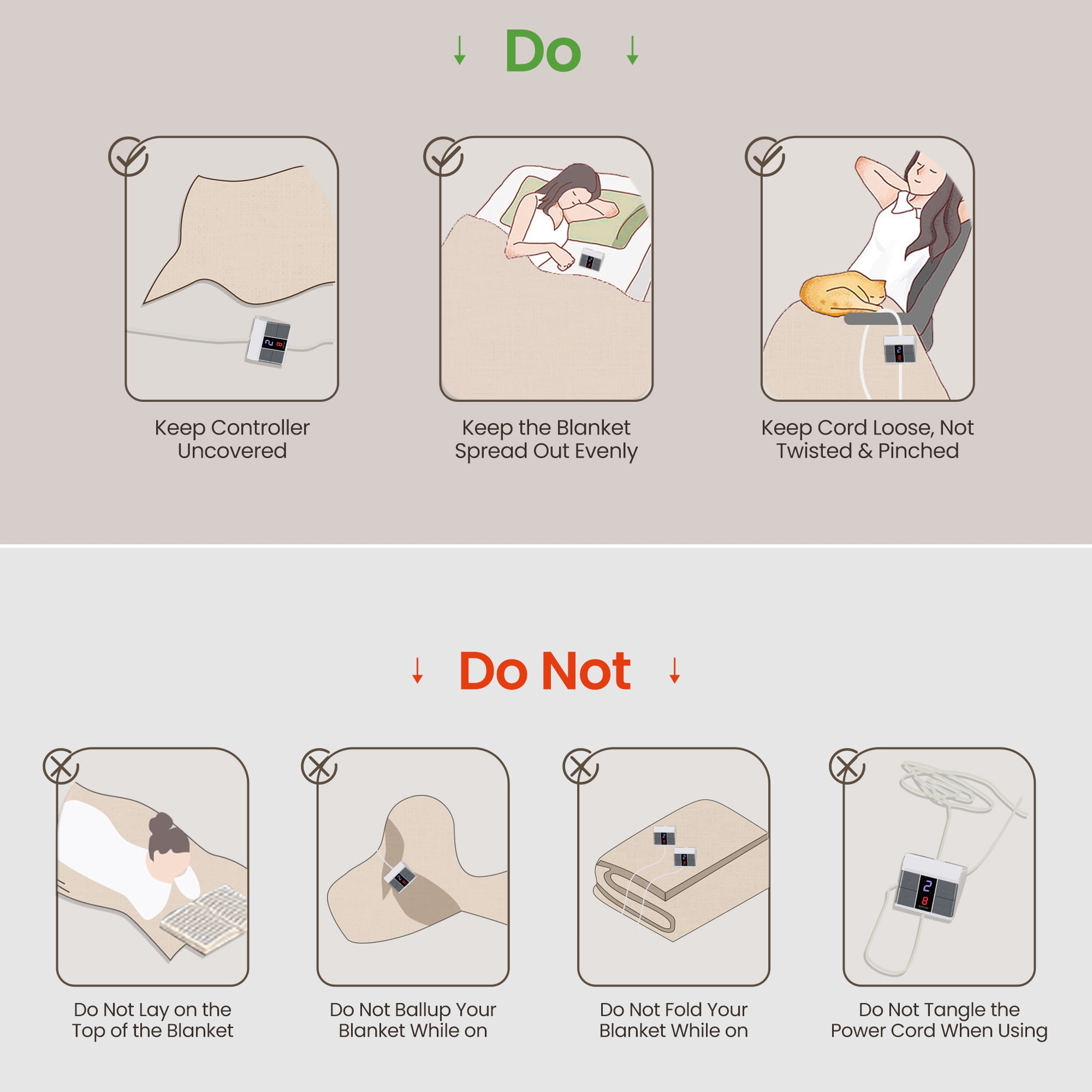 ↓ Do ↓

Keep Controller Uncovered

Keep the Blanket Spread Out Evenly

Keep Cord Loose, Not Twisted & Pinched

↓ Do Not ↓

Do Not Lay on the Top of the Blanket

Do Not Ballup Your Blanket While on

Do Not Fold Your Blanket While on

Do Not Tangle the Power Cord When Using