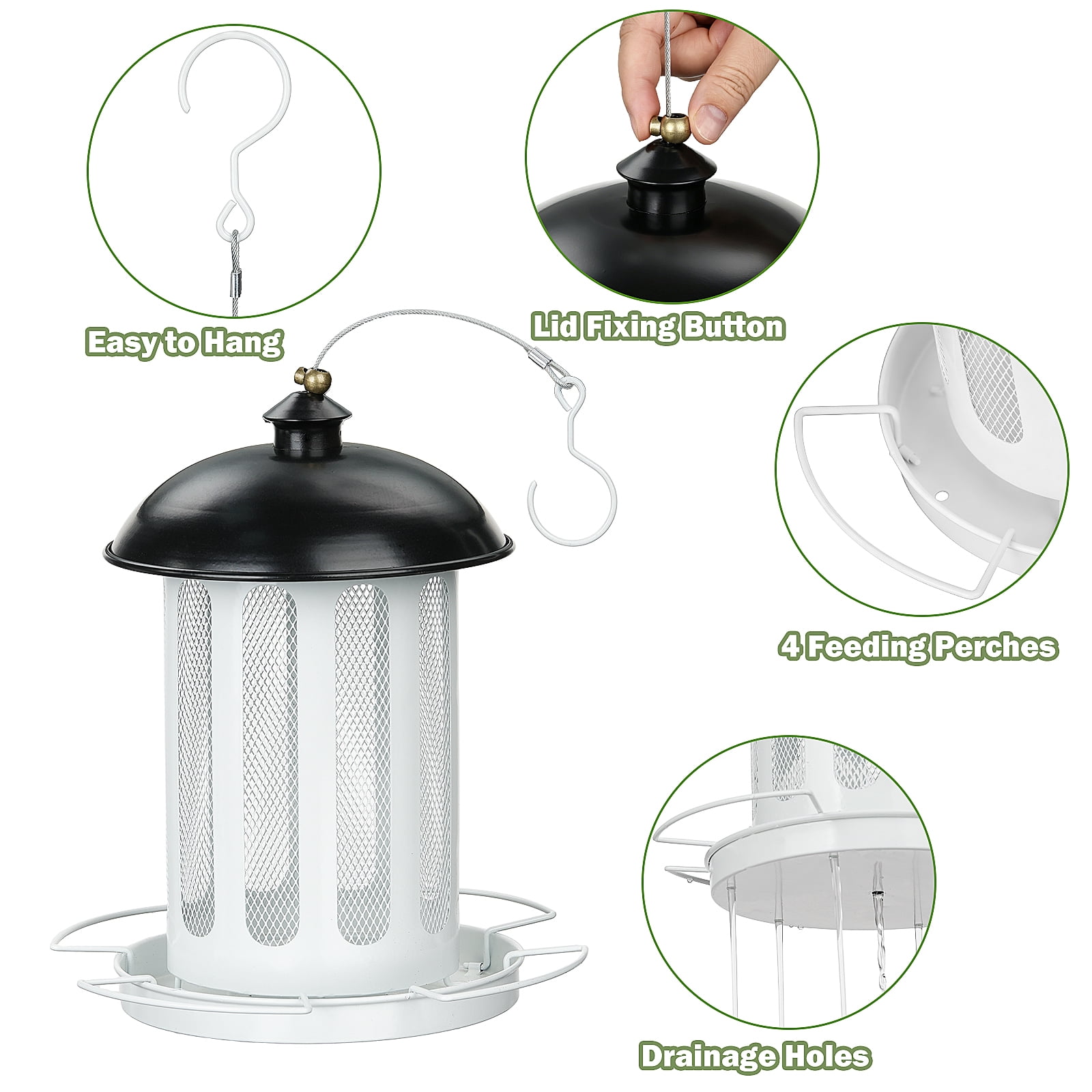 Easy to Hang

Lid Fixing Button

4 Feeding Perches

Drainage Holes