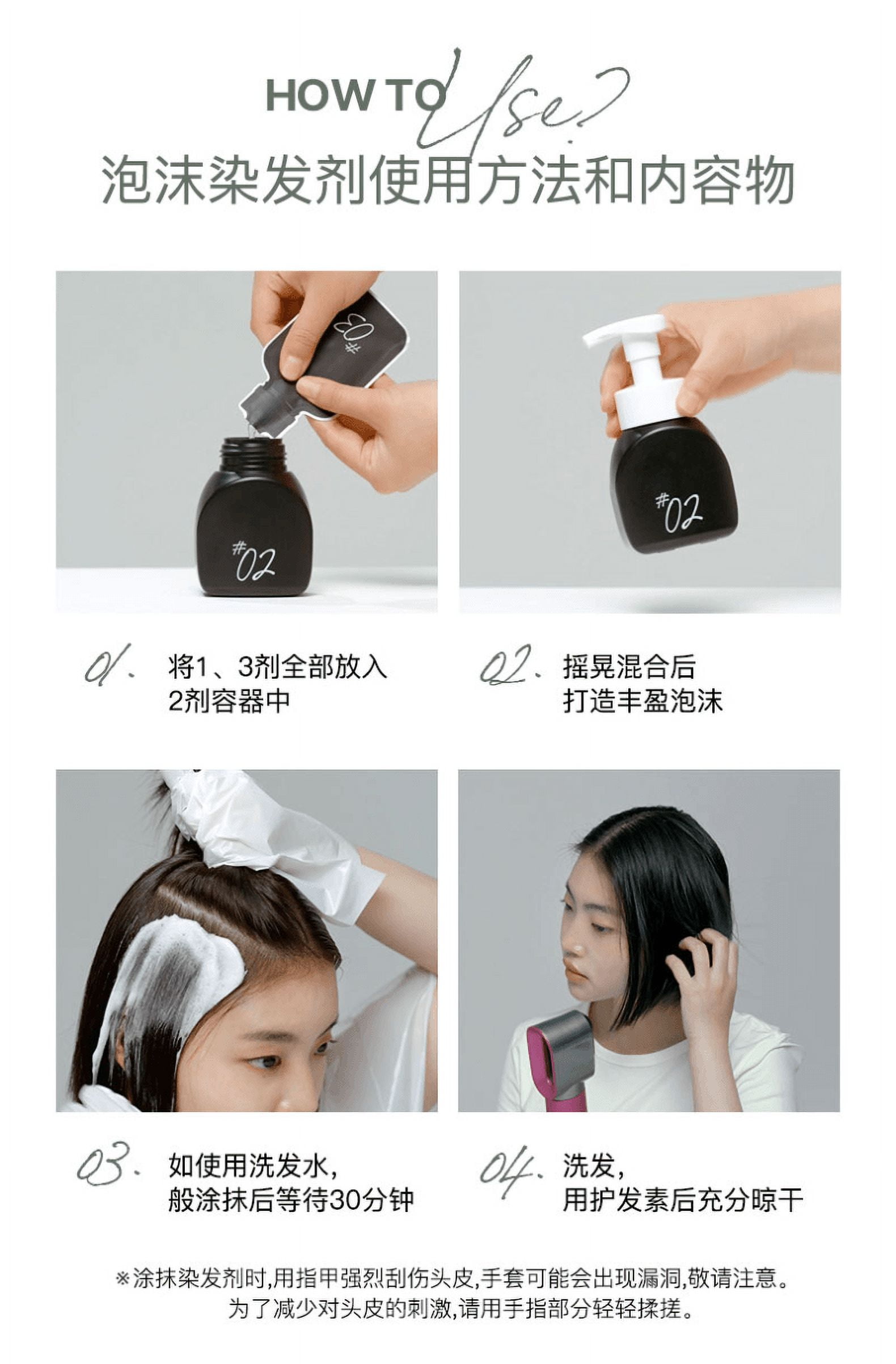 HOW TO Use?

泡沫染发剂使用方法和内容物

#03

#02

#02

01. 将1、3剂全部放入 2剂容器中

02. 摇晃混合后 打造丰盈泡沫

03. 如使用洗发水, 般涂抹后等待30分钟

04. 洗发, 用护发素后充分晾干

※涂抹染发剂时,用指甲强烈刮伤头皮,手套可能会出现漏洞,敬请注意。 为了减少对头皮的刺激,请用手指部分轻轻揉搓。