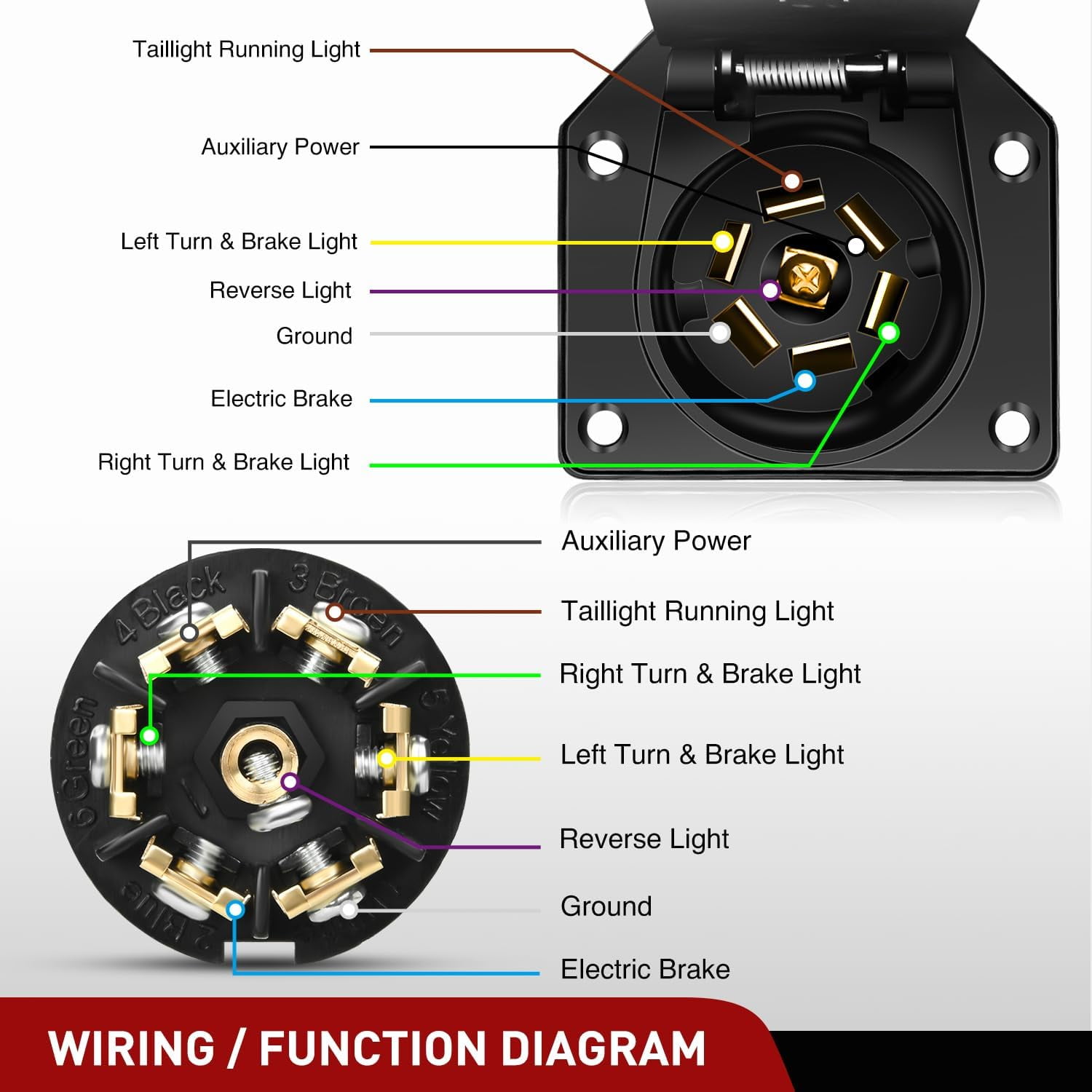 Taillight Running Light

Auxiliary Power

Left Turn & Brake Light

Reverse Light

Ground

Electric Brake

Right Turn & Brake Light

4 Black

3 Brown

5 Yellow

6 Green

2 Blue

Auxiliary Power

Taillight Running Light

Right Turn & Brake Light

Left Turn & Brake Light

Reverse Light

Ground

Electric Brake

WIRING / FUNCTION DIAGRAM